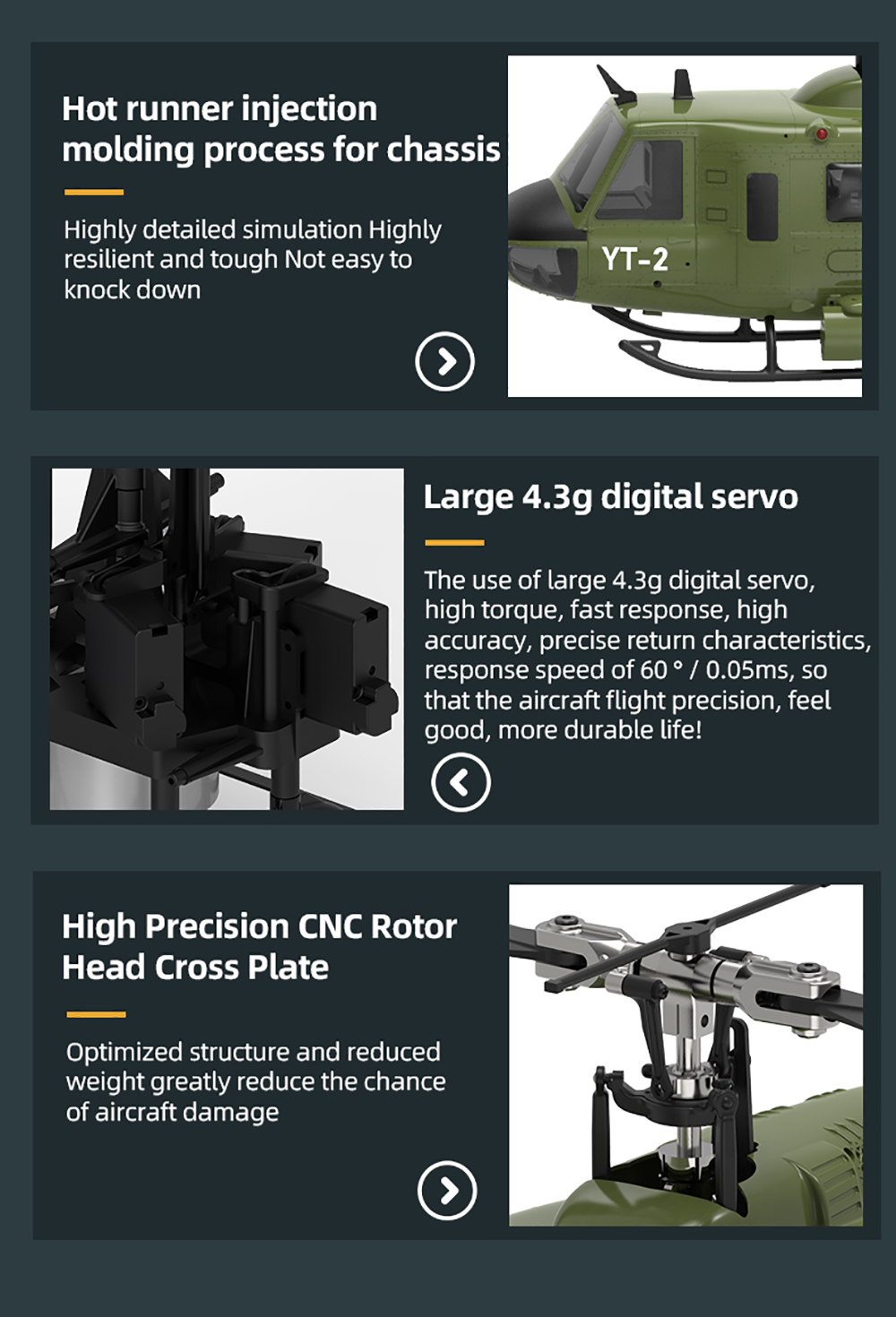 Hot runner injection molding process for chassis

Highly detailed simulation Highly resilient and tough Not easy to knock down

YT-2

Large 4.3g digital servo

The use of large 4.3g digital servo, high torque, fast response, high accuracy, precise return characteristics, response speed of 60 ° / 0.05ms, so that the aircraft flight precision, feel good, more durable life!

High Precision CNC Rotor Head Cross Plate

Optimized structure and reduced weight greatly reduce the chance of aircraft damage