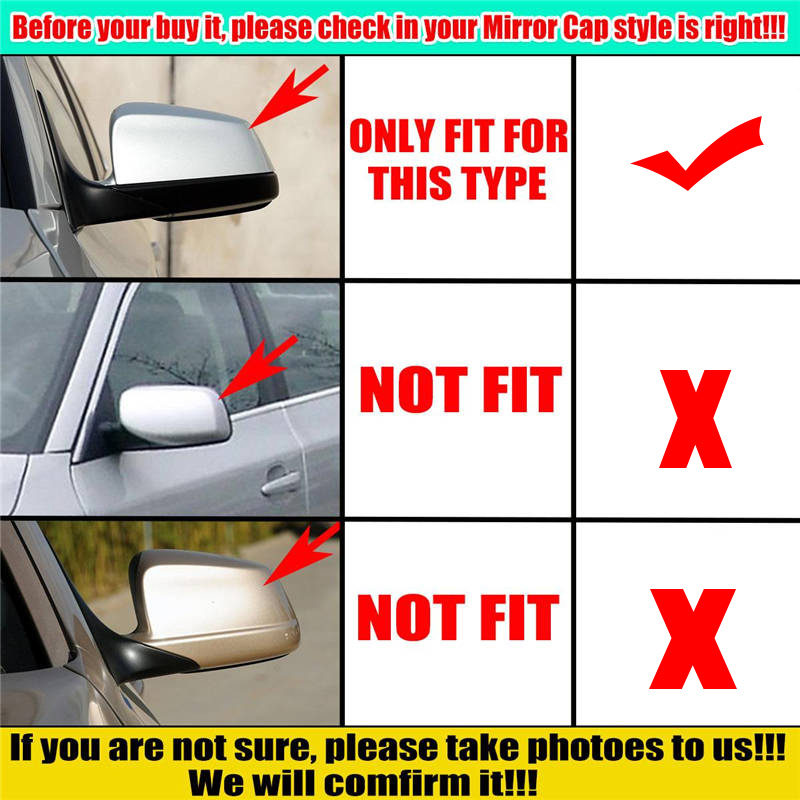 Before your buy it, please check in your Mirror Cap style is right!!!

ONLY FIT FOR THIS TYPE

NOT FIT

X

NOT FIT

X

If you are not sure, please take photoes to us!!!
We will comfirm it!!!