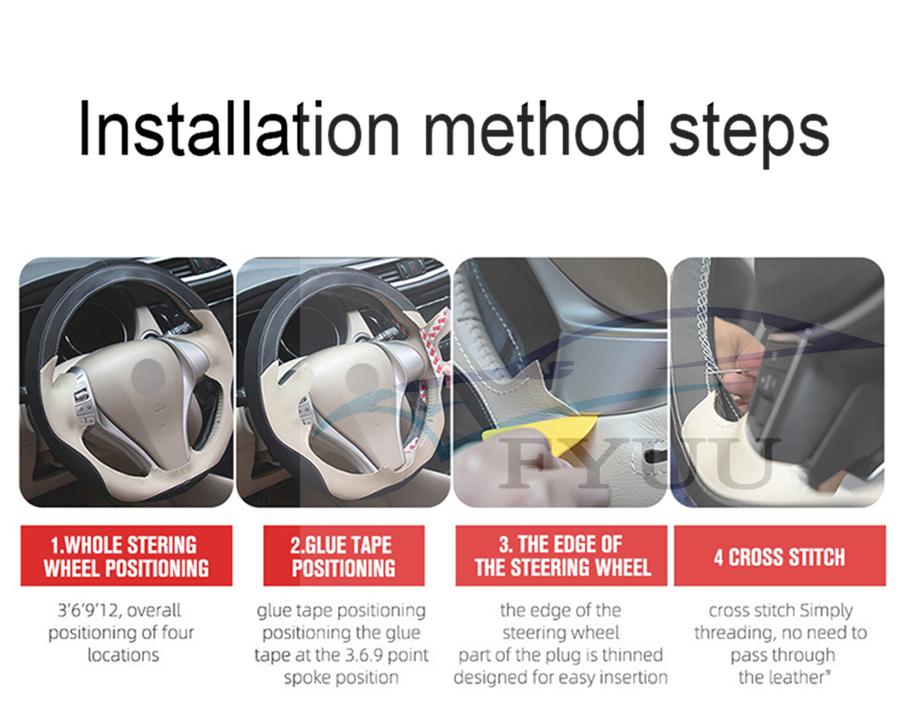 Installation method steps

FYUU

1.WHOLE STERING WHEEL POSITIONING

3'6'9'12, overall positioning of four locations

2.GLUE TAPE POSITIONING

glue tape positioning positioning the glue tape at the 3.6.9 point spoke position

3. THE EDGE OF THE STEERING WHEEL

the edge of the steering wheel part of the plug is thinned designed for easy insertion

4 CROSS STITCH

cross stitch Simply threading, no need to pass through the leather"