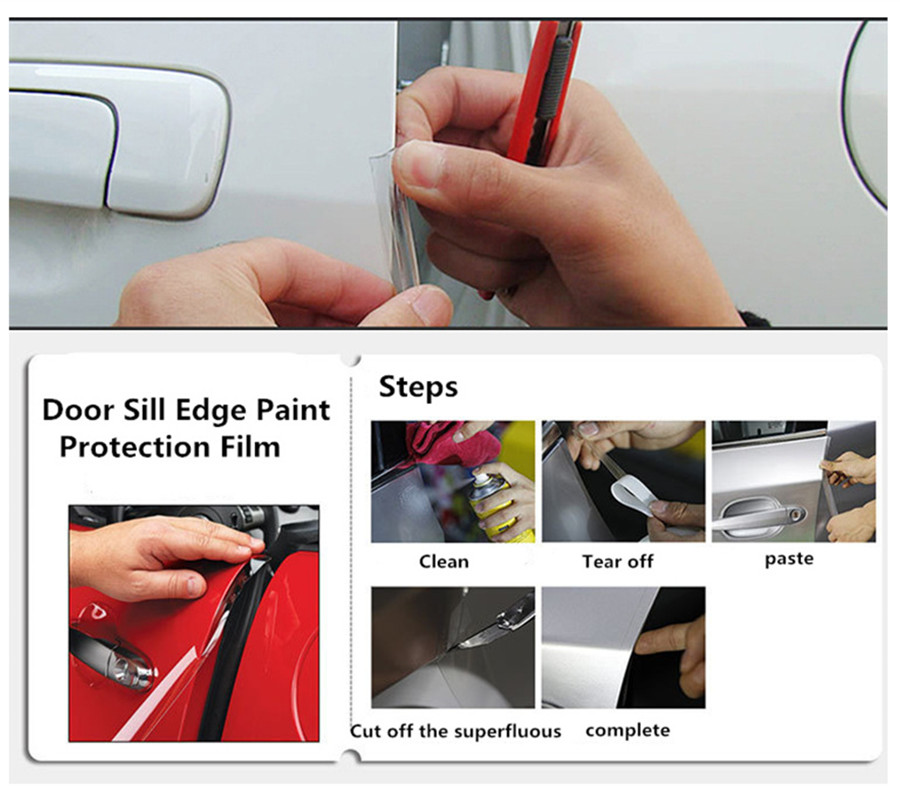 Door Sill Edge Paint Protection Film

Steps

Clean

Tear off

paste

Cut off the superfluous

complete