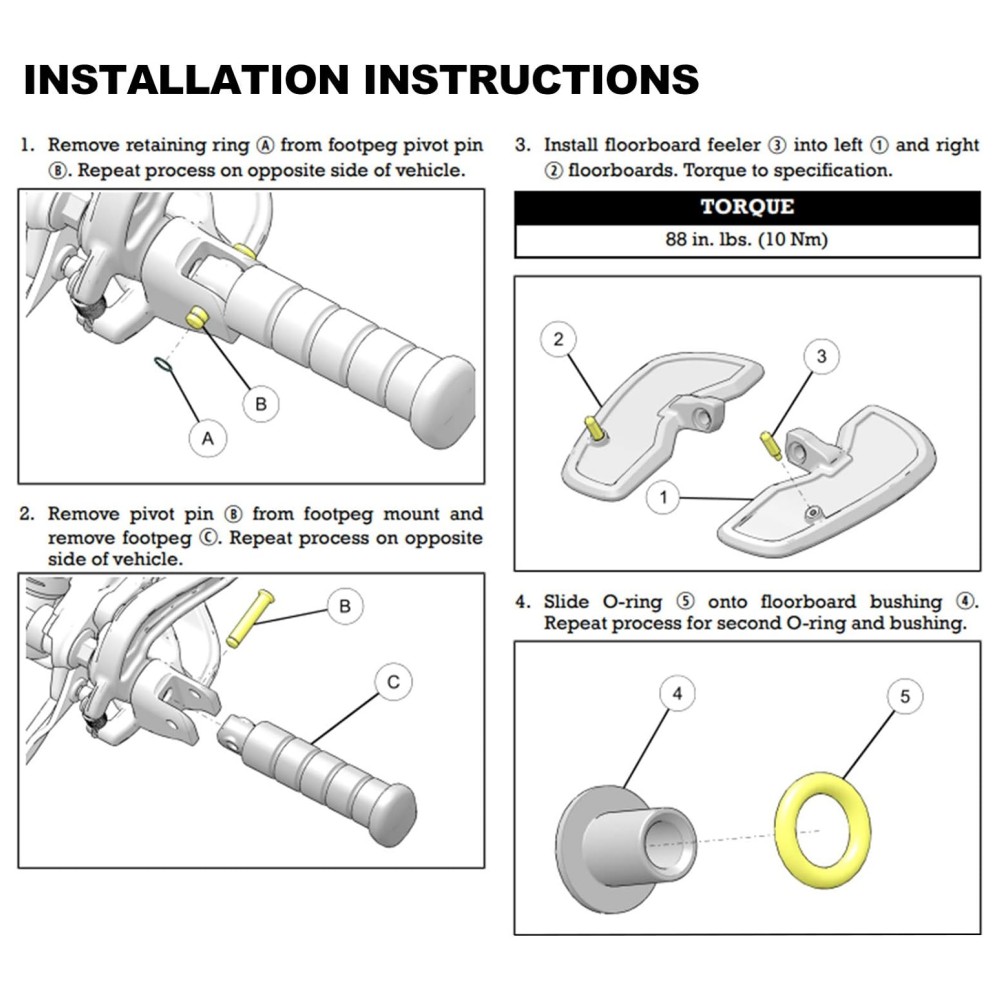 INSTALLATION INSTRUCTIONS

1. Remove retaining ring Ⓐ from footpeg pivot pin Ⓑ. Repeat process on opposite side of vehicle.

B

A

2. Remove pivot pin Ⓑ from footpeg mount and remove footpeg Ⓒ. Repeat process on opposite side of vehicle.

B

C

3. Install floorboard feeler ③ into left ① and right ② floorboards. Torque to specification.

| TORQUE |
|---|
| 88 in. lbs. (10 Nm) |

2

3

1

4. Slide O-ring ⑤ onto floorboard bushing ④. Repeat process for second O-ring and bushing.

4

5