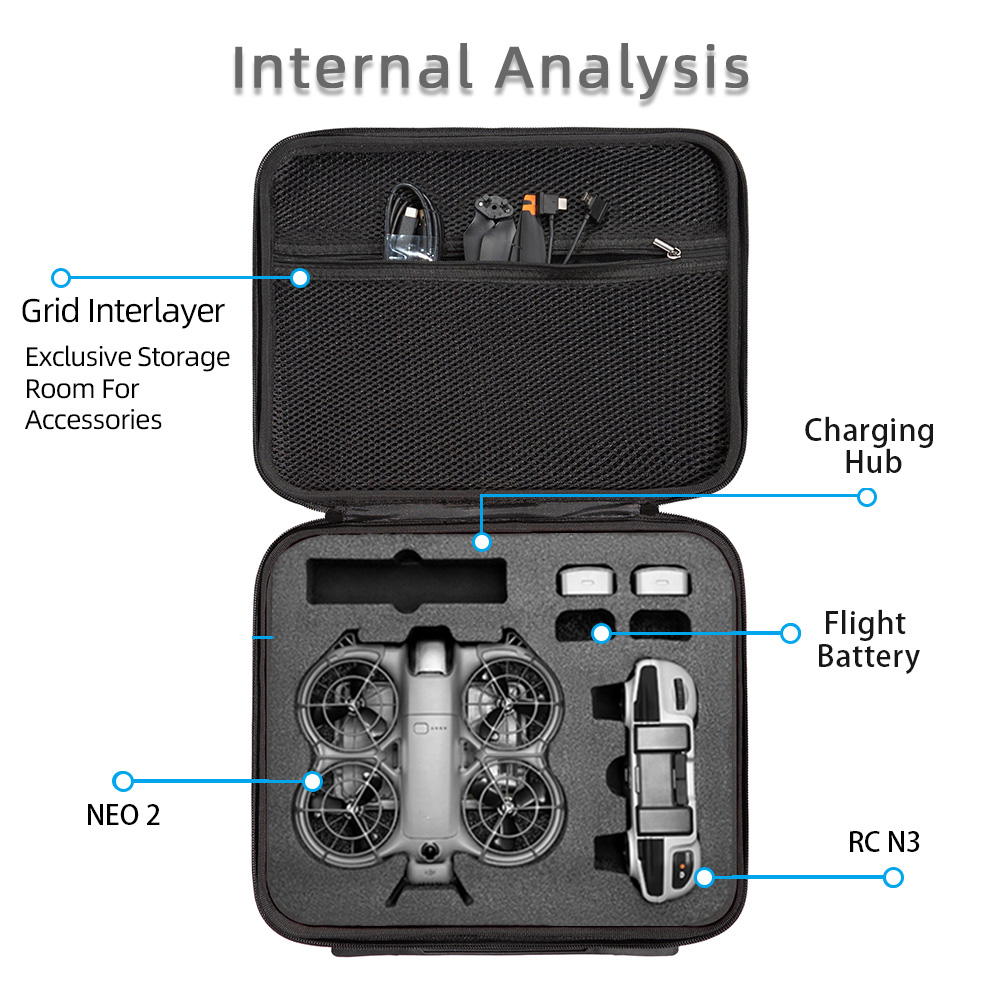 Internal Analysis

Grid Interlayer
Exclusive Storage Room For Accessories

Charging Hub

Flight Battery

NEO 2

RC N3