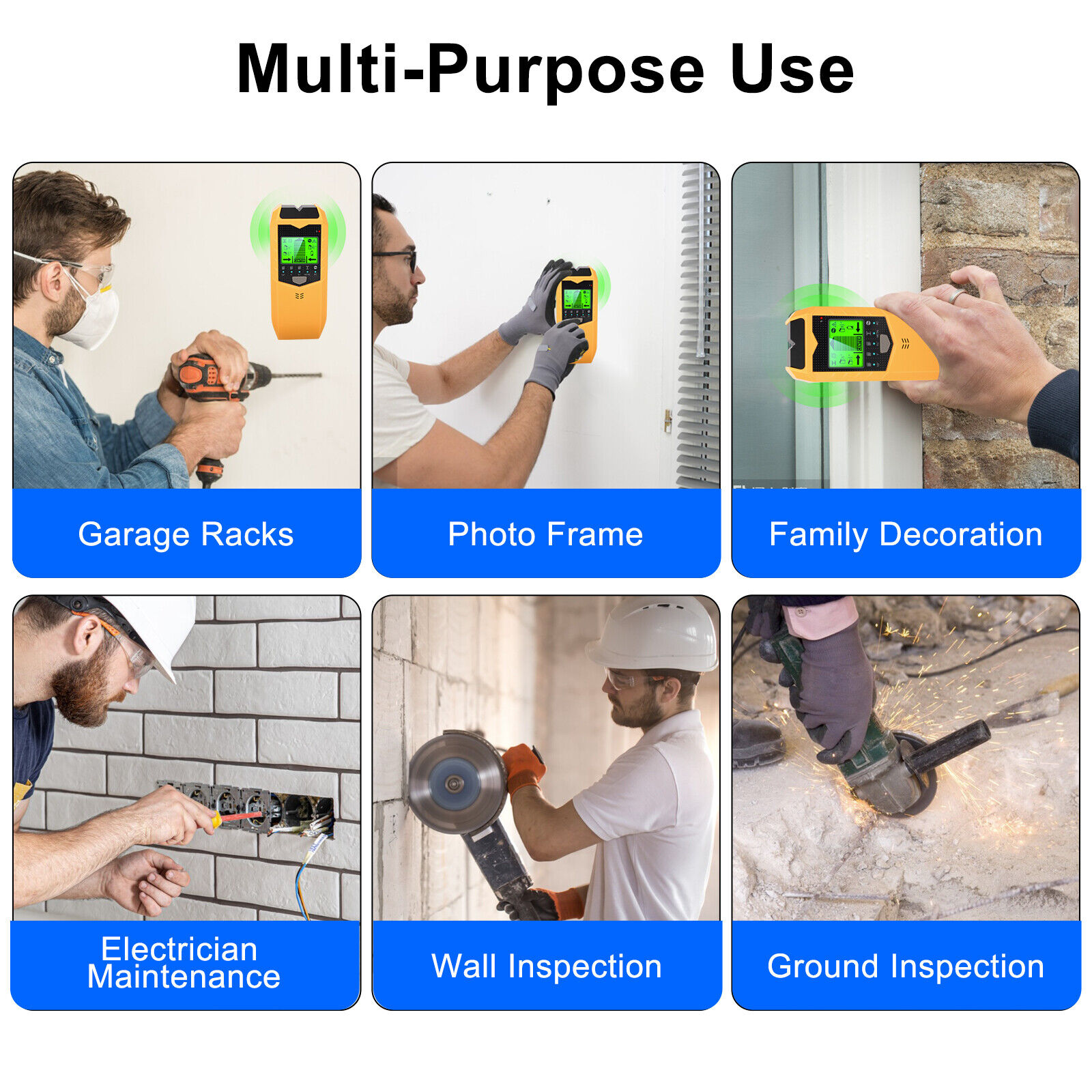 Multi-Purpose Use

Garage Racks

Photo Frame

Family Decoration

Electrician Maintenance

Wall Inspection

Ground Inspection