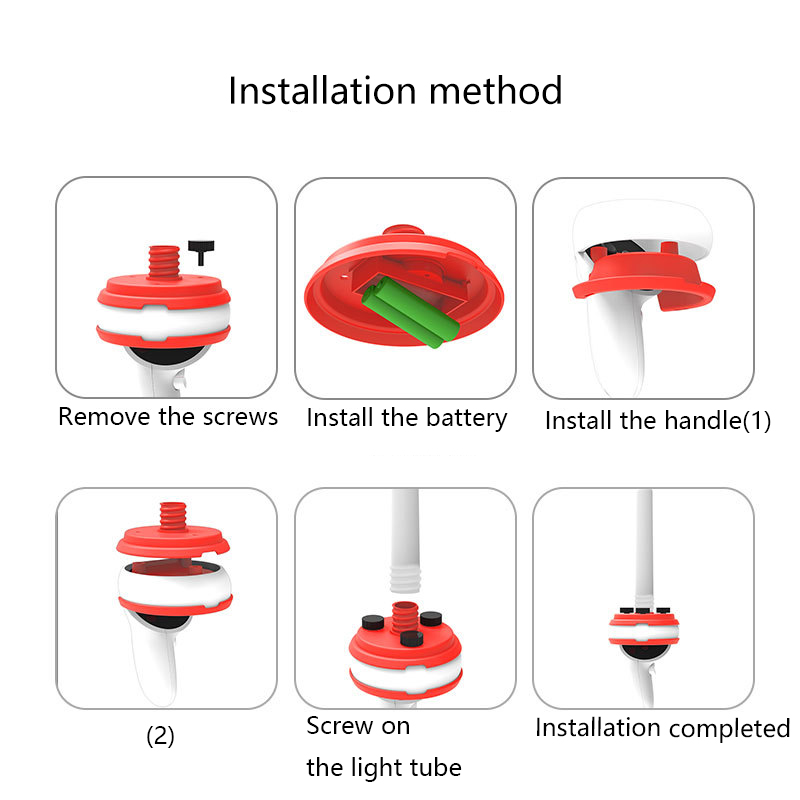 Installation method

Remove the screws

Install the battery

Install the handle(1)

(2)

Screw on
the light tube

Installation completed