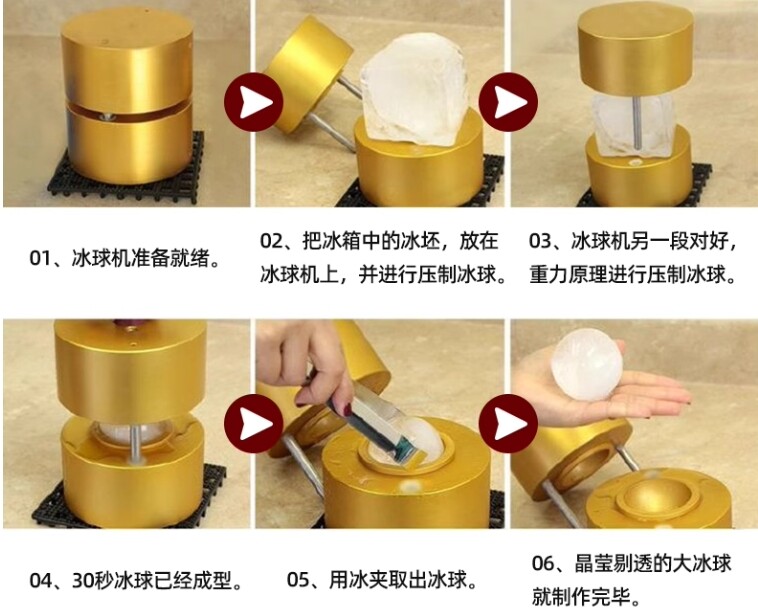 01、冰球机准备就绪。

02、把冰箱中的冰坯，放在冰球机上，并进行压制冰球。

03、冰球机另一段对好，重力原理进行压制冰球。

04、30秒冰球已经成型。

05、用冰夹取出冰球。

06、晶莹剔透的大冰球就制作完毕。