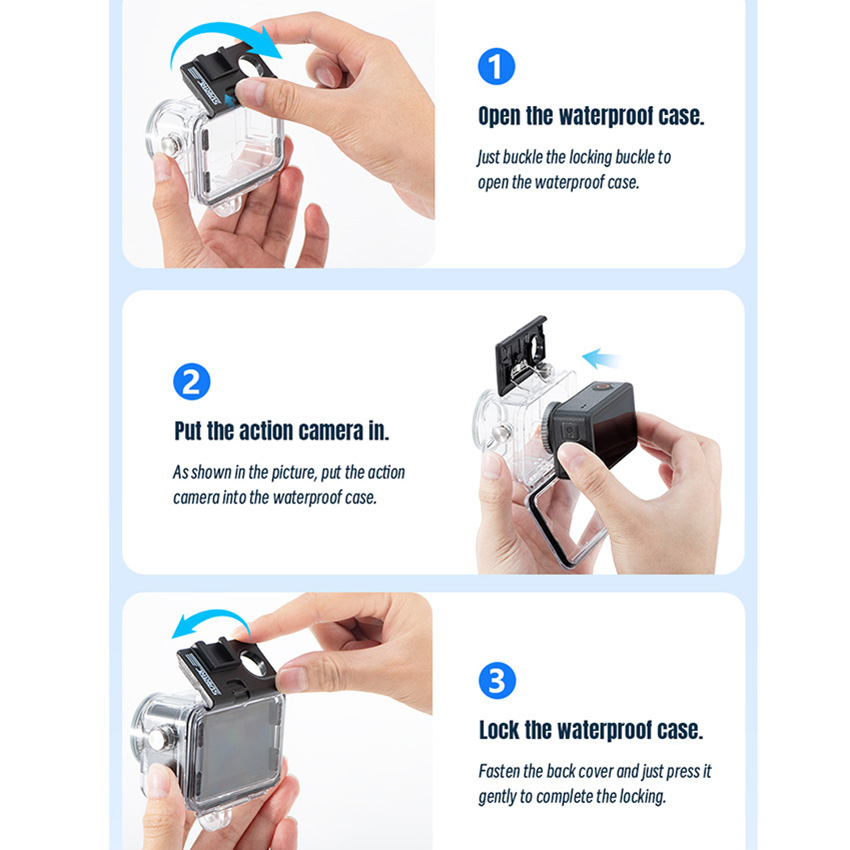 1

Open the waterproof case.

Just buckle the locking buckle to open the waterproof case.

2

Put the action camera in.

As shown in the picture, put the action camera into the waterproof case.

3

Lock the waterproof case.

Fasten the back cover and just press it gently to complete the locking.