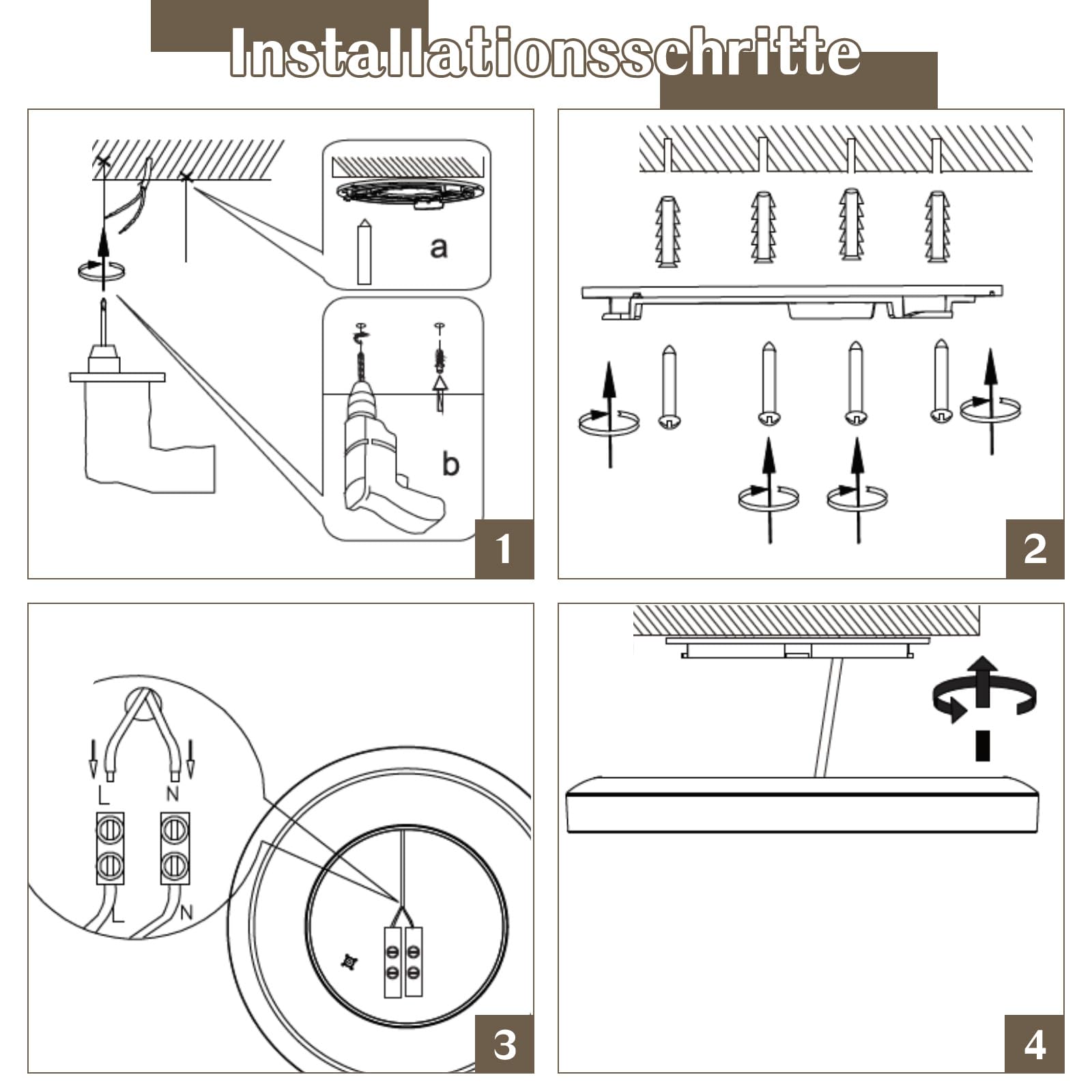 Installationsschritte

a

b

1

2

L N

L N

3

4