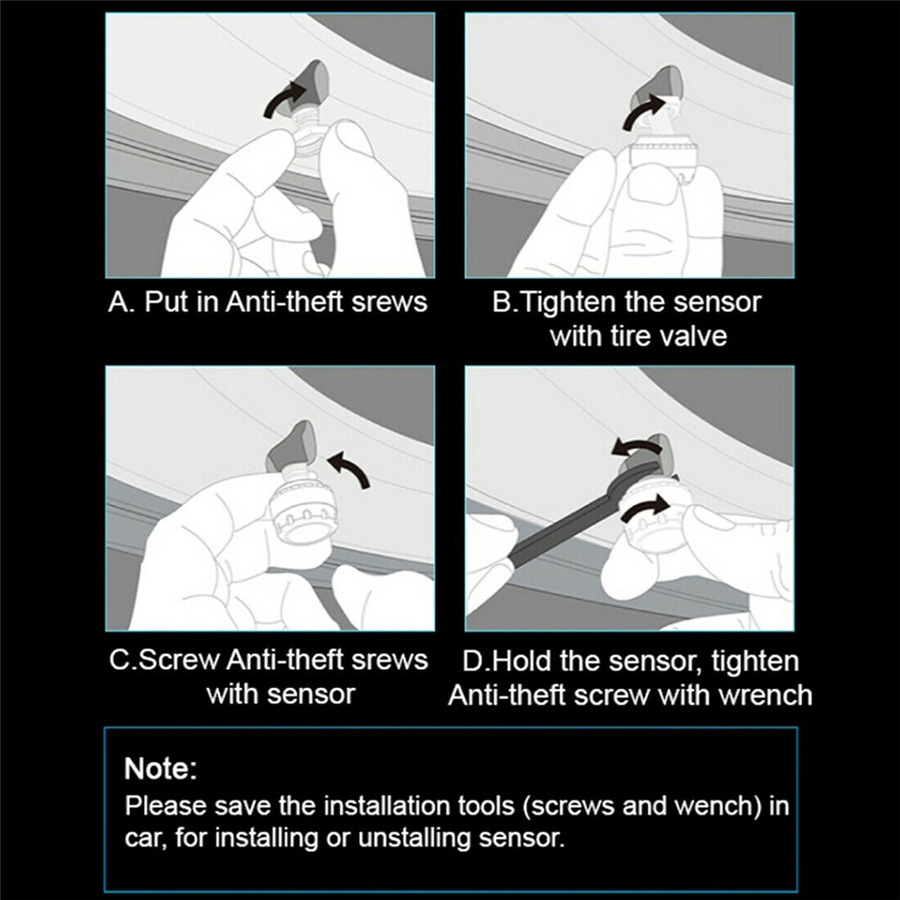 A. Put in Anti-theft srews

B.Tighten the sensor with tire valve

C.Screw Anti-theft srews with sensor

D.Hold the sensor, tighten Anti-theft screw with wrench

Note:
Please save the installation tools (screws and wench) in car, for installing or unstalling sensor.