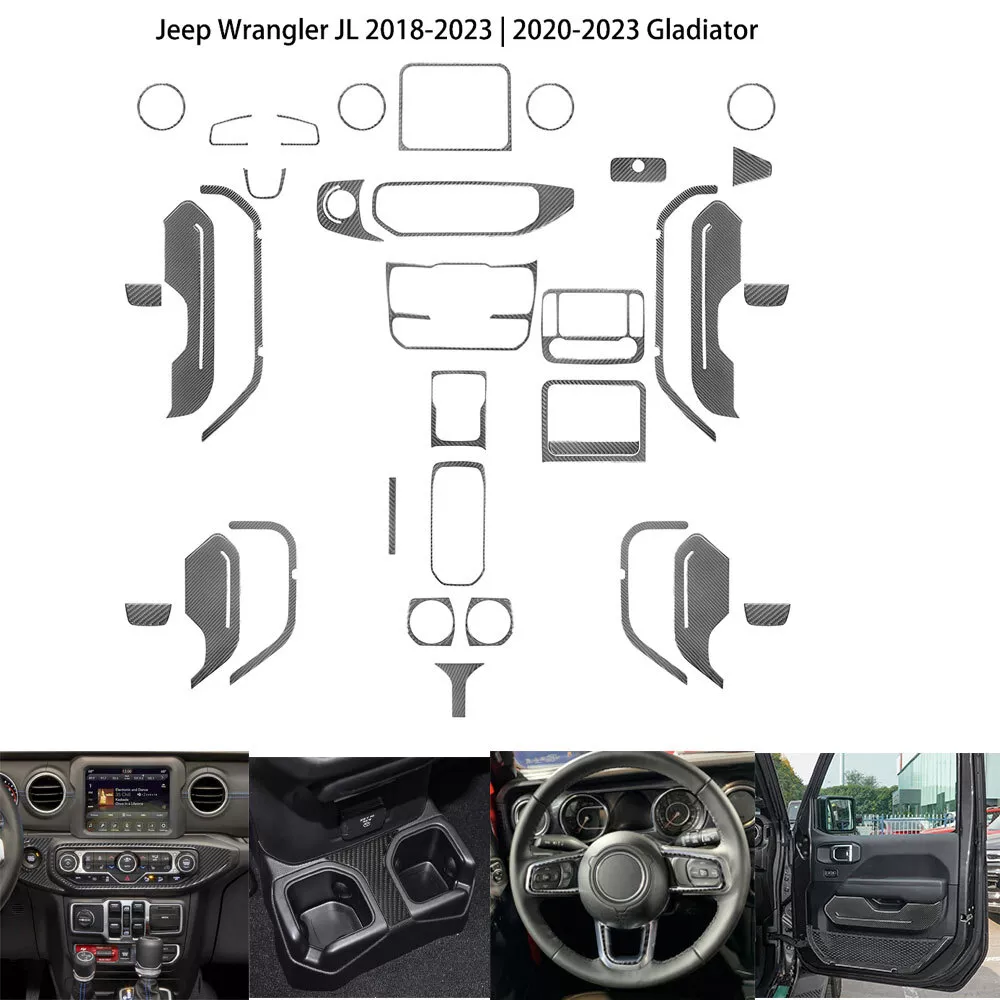 Jeep Wrangler JL 2018-2023 | 2020-2023 Gladiator