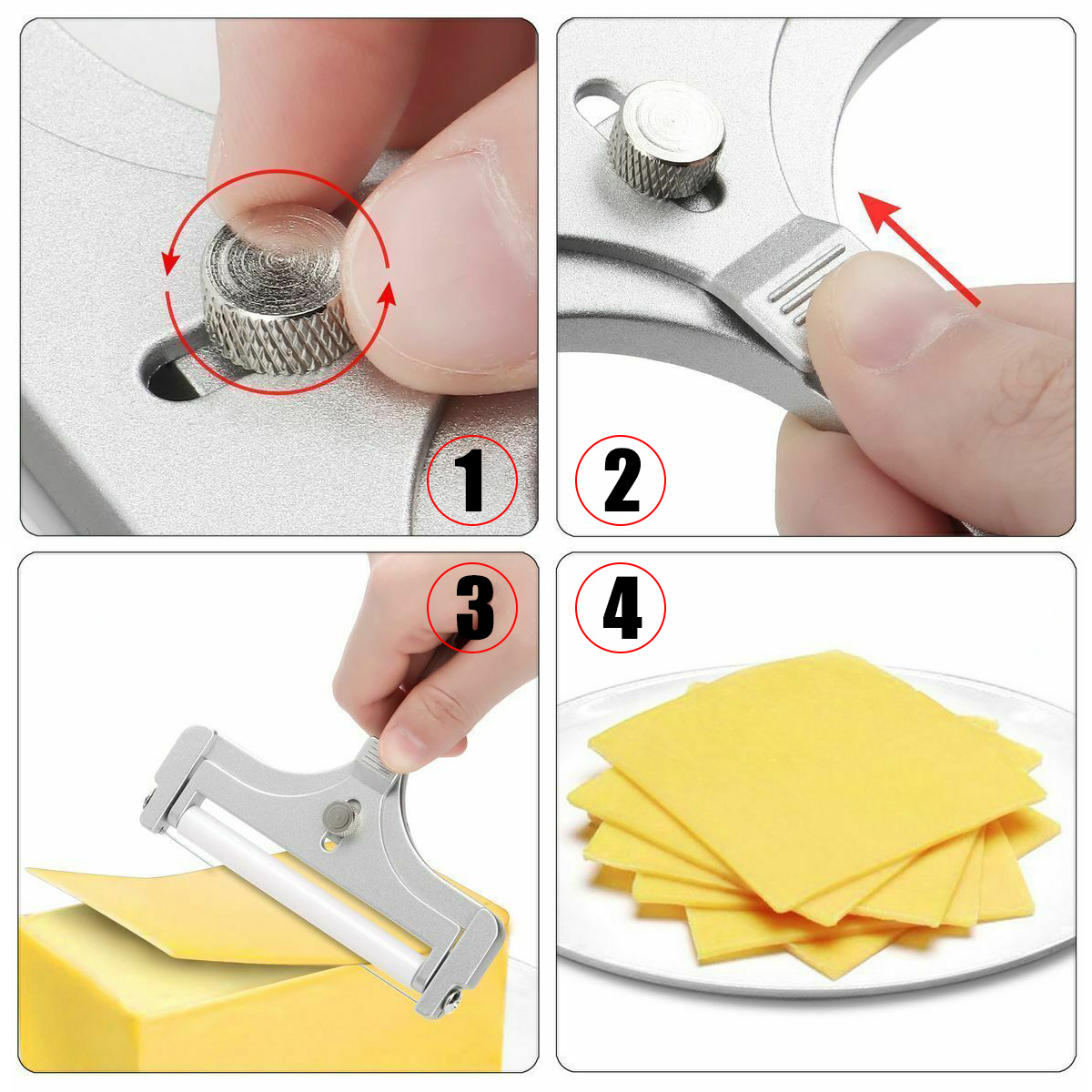 1

2

3

4