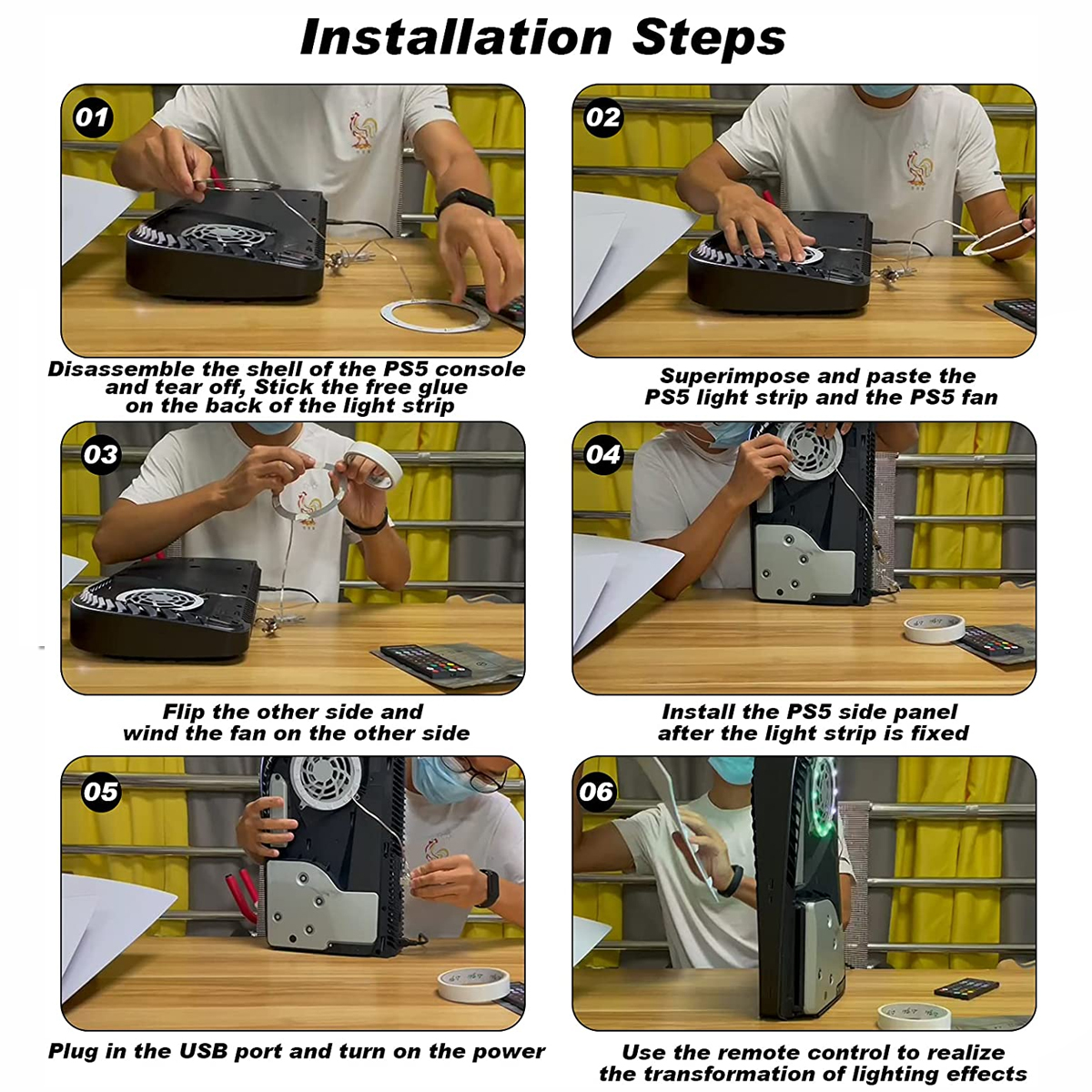 Installation Steps

01

Disassemble the shell of the PS5 console and tear off, Stick the free glue on the back of the light strip

02

Superimpose and paste the PS5 light strip and the PS5 fan

03

Flip the other side and wind the fan on the other side

04

Install the PS5 side panel after the light strip is fixed

05

Plug in the USB port and turn on the power

06

Use the remote control to realize the transformation of lighting effects