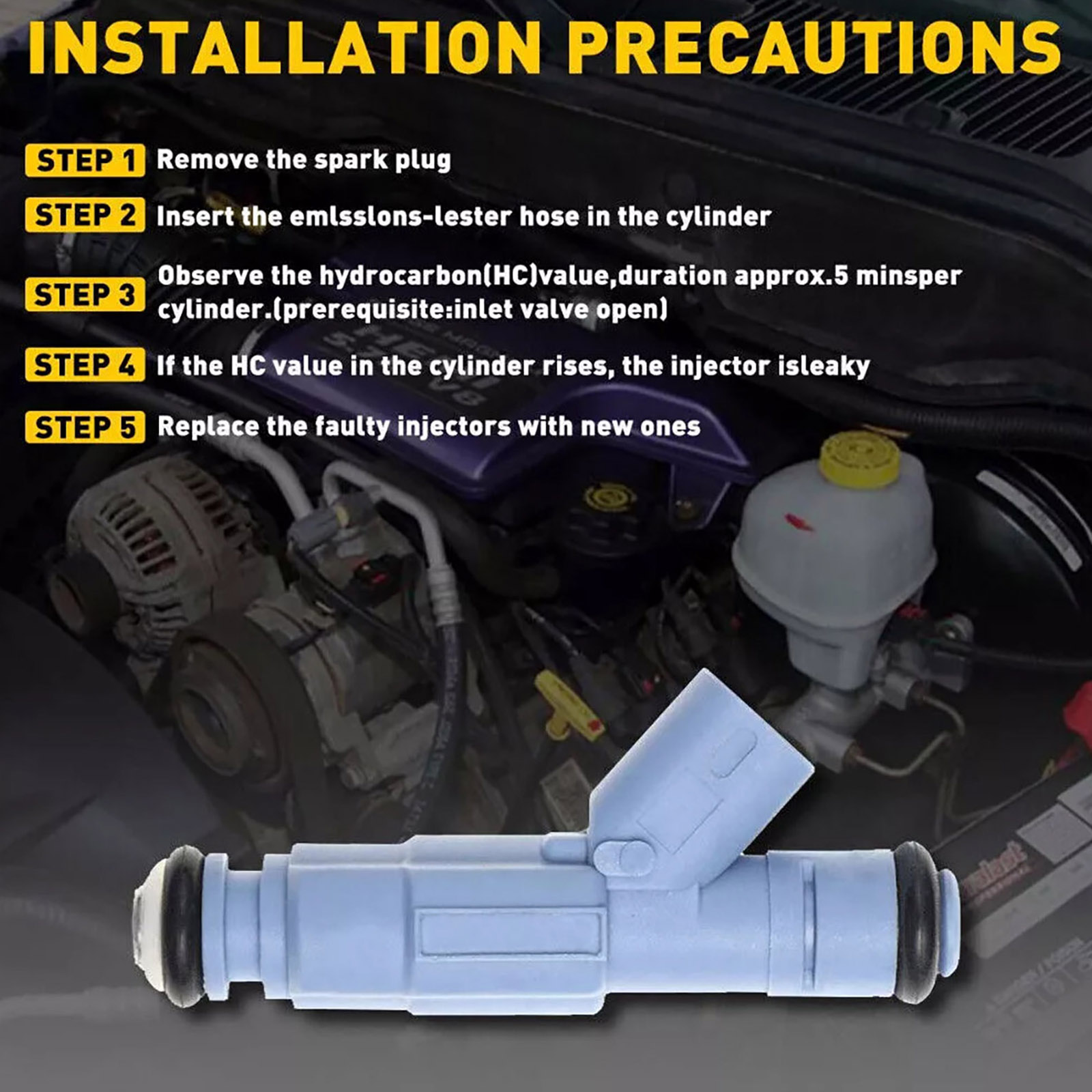 INSTALLATION PRECAUTIONS

STEP 1 Remove the spark plug

STEP 2 Insert the emlsslons-lester hose in the cylinder

STEP 3 Observe the hydrocarbon(HC)value,duration approx.5 minsper cylinder.(prerequisite:inlet valve open)

STEP 4 If the HC value in the cylinder rises, the injector isleaky

STEP 5 Replace the faulty injectors with new ones