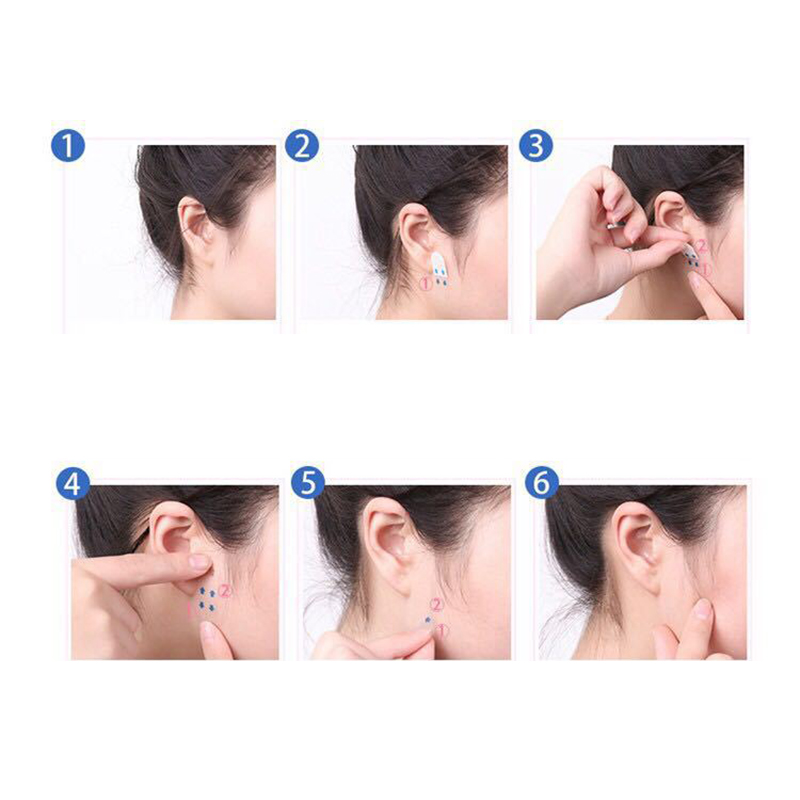 1

2

①

3

②
①

4

②
①

5

②
①

6