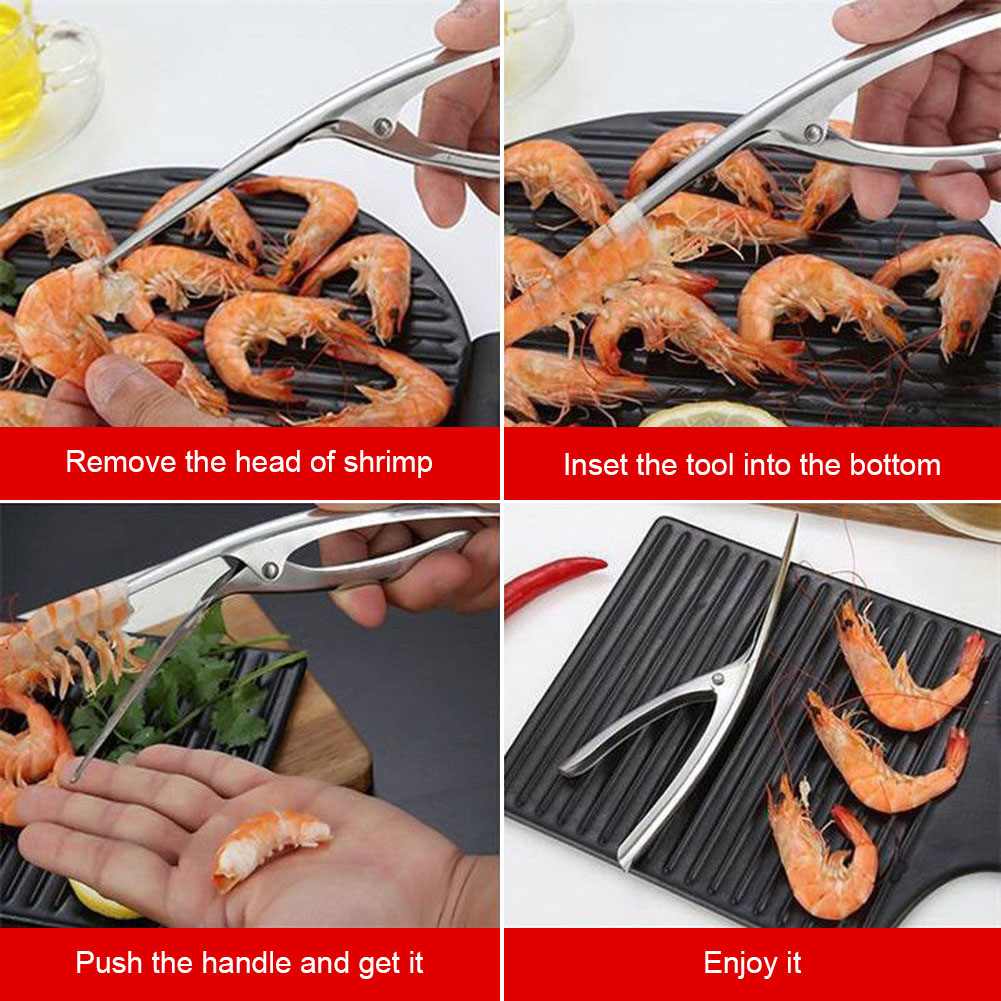 Remove the head of shrimp

Inset the tool into the bottom

Push the handle and get it

Enjoy it