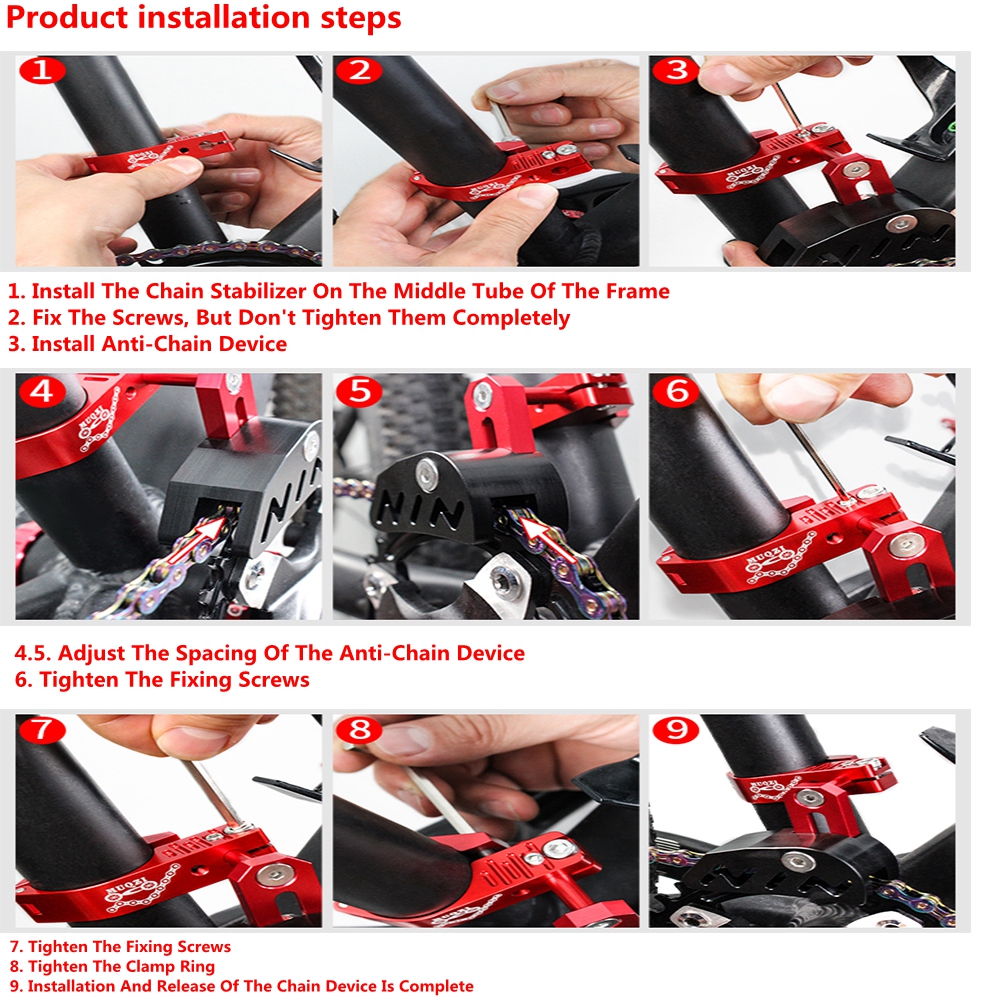 Product installation steps

1

2

3

1. Install The Chain Stabilizer On The Middle Tube Of The Frame
2. Fix The Screws, But Don't Tighten Them Completely
3. Install Anti-Chain Device

4

5

6

NIN

NIN

4.5. Adjust The Spacing Of The Anti-Chain Device
6. Tighten The Fixing Screws

7

8

9

7. Tighten The Fixing Screws
8. Tighten The Clamp Ring
9. Installation And Release Of The Chain Device Is Complete