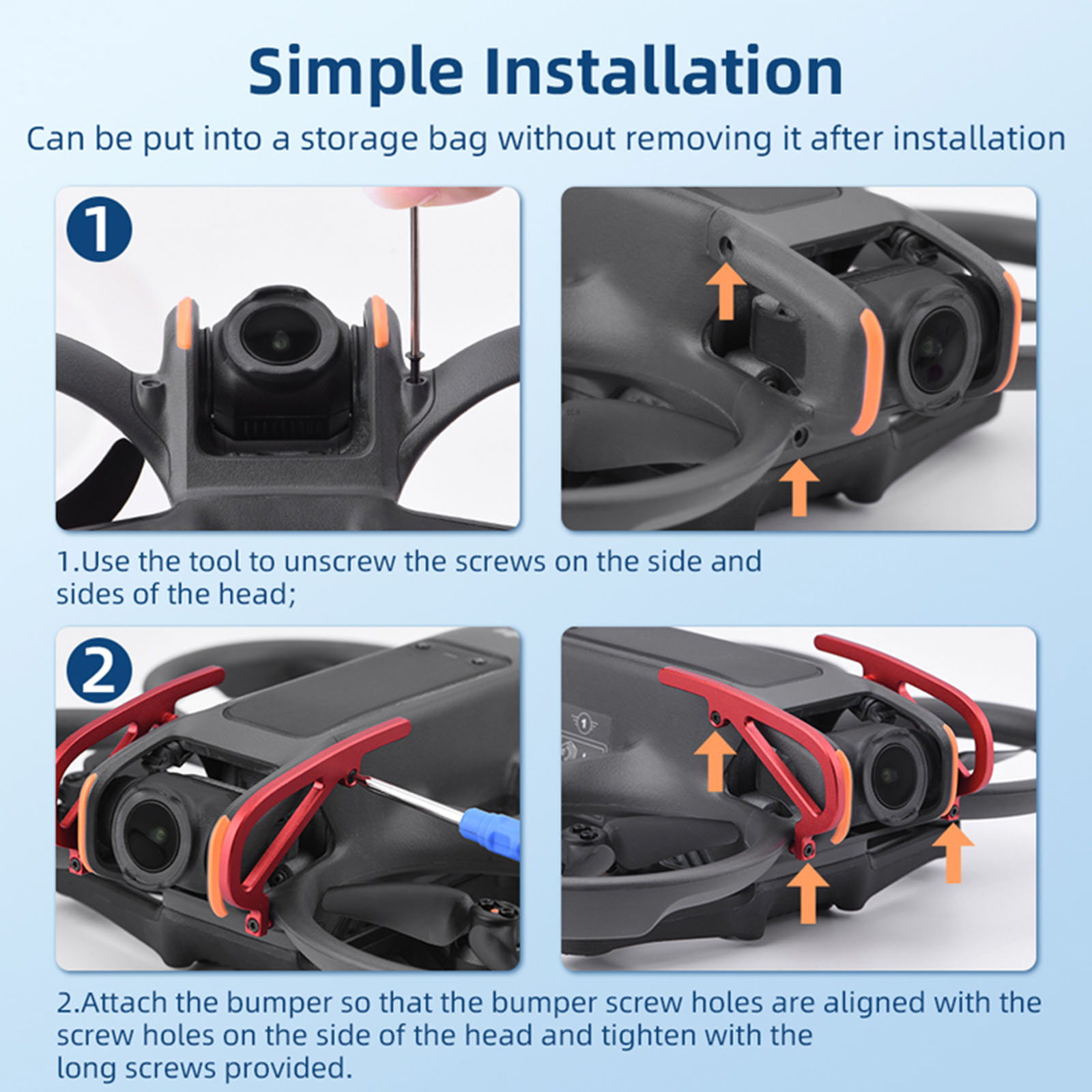 Simple Installation

Can be put into a storage bag without removing it after installation

1

1.Use the tool to unscrew the screws on the side and sides of the head;

2

2.Attach the bumper so that the bumper screw holes are aligned with the screw holes on the side of the head and tighten with the long screws provided.