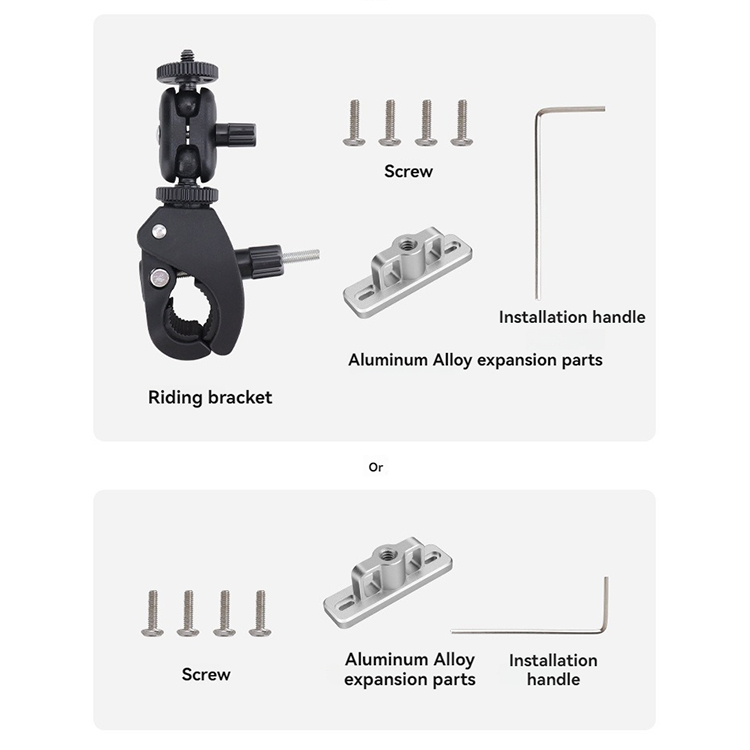 Screw

Installation handle

Aluminum Alloy expansion parts

Riding bracket

Or

Screw

Aluminum Alloy expansion parts

Installation handle