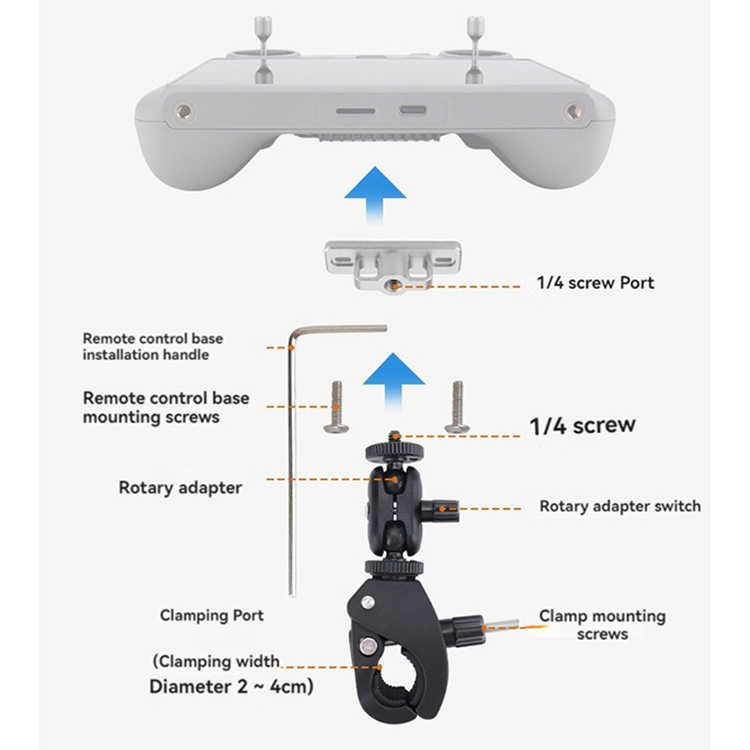 1/4 screw Port

Remote control base installation handle

Remote control base mounting screws

1/4 screw

Rotary adapter

Rotary adapter switch

Clamping Port

Clamp mounting screws

(Clamping width Diameter 2 ~ 4cm)