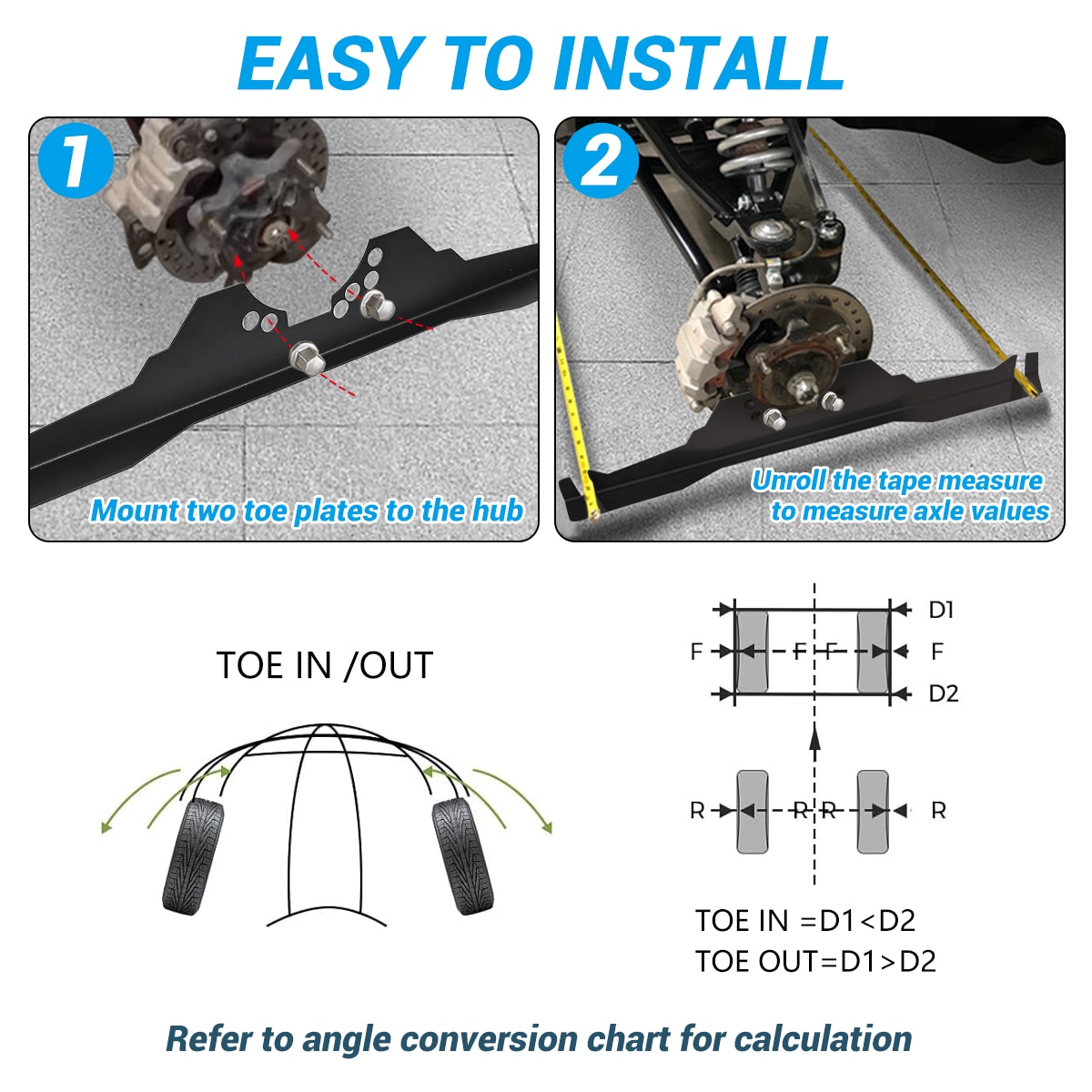 EASY TO INSTALL

1

Mount two toe plates to the hub

2

Unroll the tape measure to measure axle values

TOE IN /OUT

D1

F

F F

F

D2

R

R R

R

TOE IN =D1<D2
TOE OUT=D1>D2

Refer to angle conversion chart for calculation