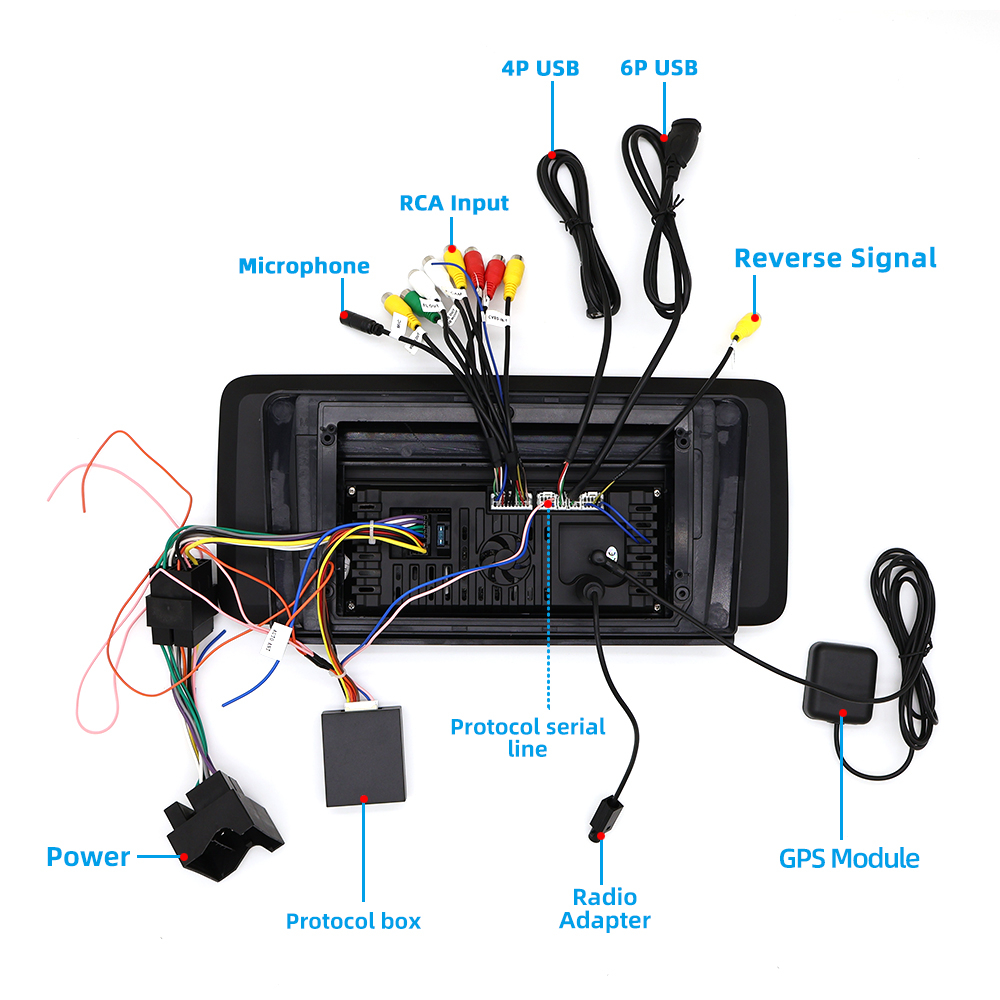 4P USB
6P USB
RCA Input
Microphone
Reverse Signal
Protocol serial line
Power
Protocol box
Radio Adapter
GPS Module