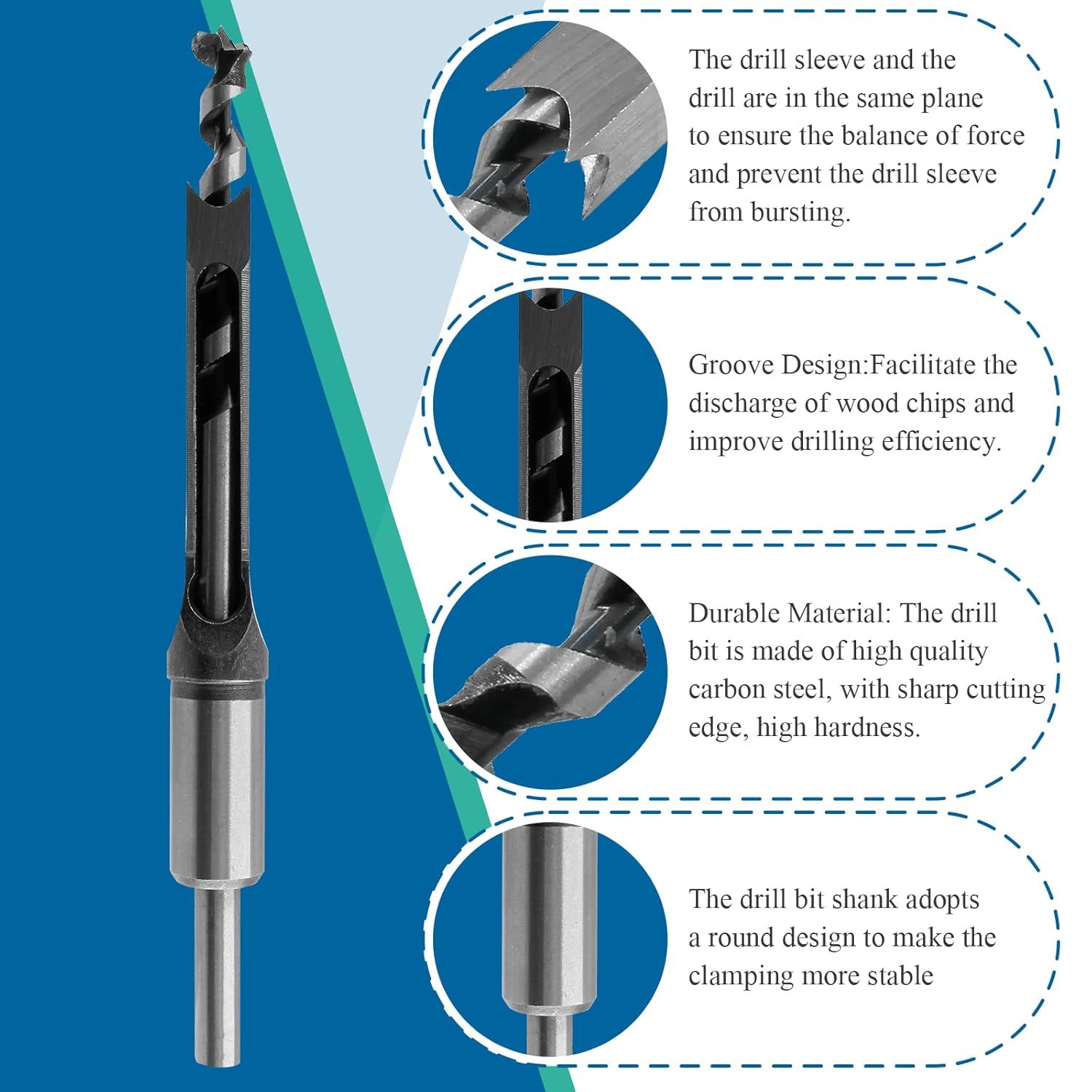 The drill sleeve and the drill are in the same plane to ensure the balance of force and prevent the drill sleeve from bursting.

Groove Design:Facilitate the discharge of wood chips and improve drilling efficiency.

Durable Material: The drill bit is made of high quality carbon steel, with sharp cutting edge, high hardness.

The drill bit shank adopts a round design to make the clamping more stable