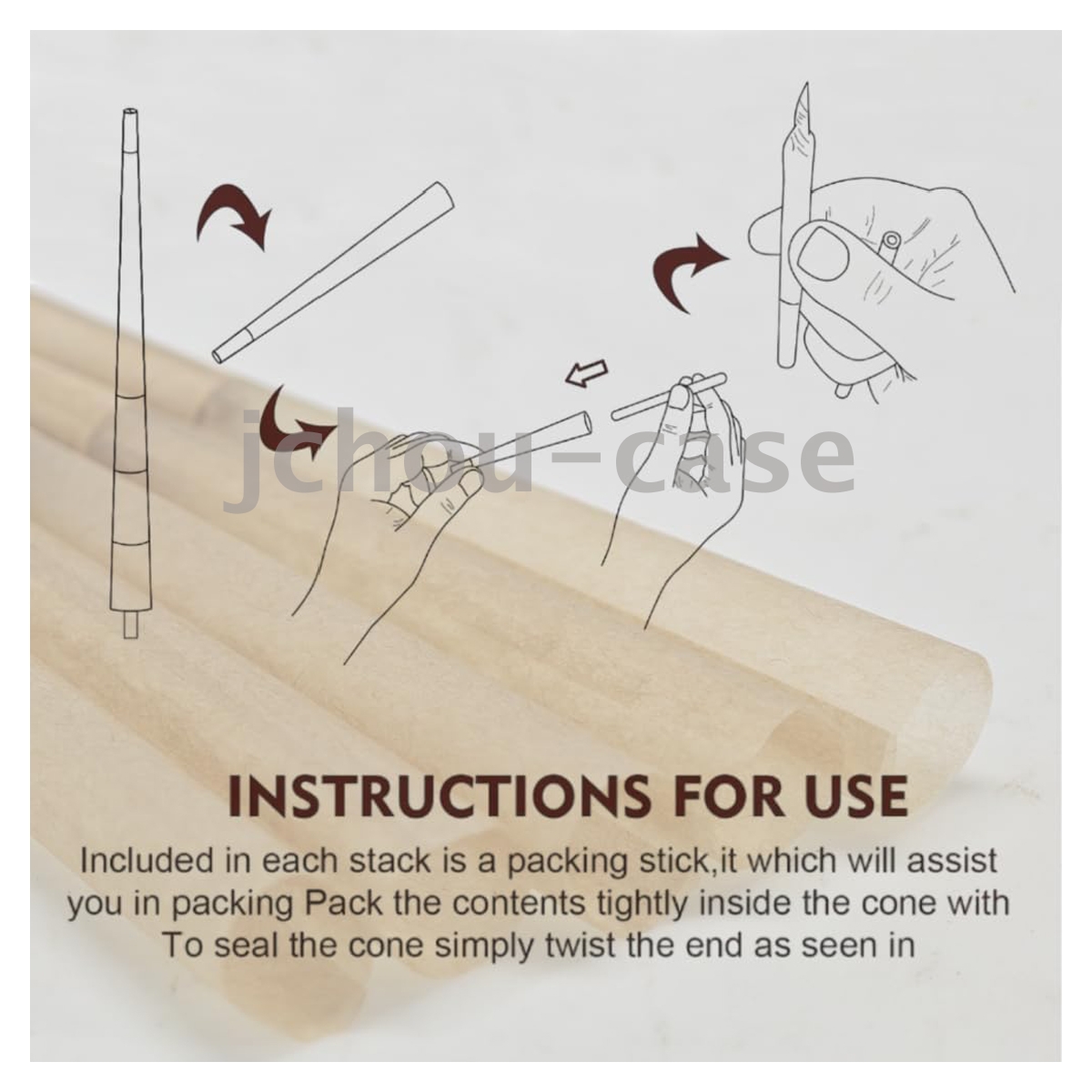 jchou-case

INSTRUCTIONS FOR USE

Included in each stack is a packing stick,it which will assist you in packing Pack the contents tightly inside the cone with To seal the cone simply twist the end as seen in