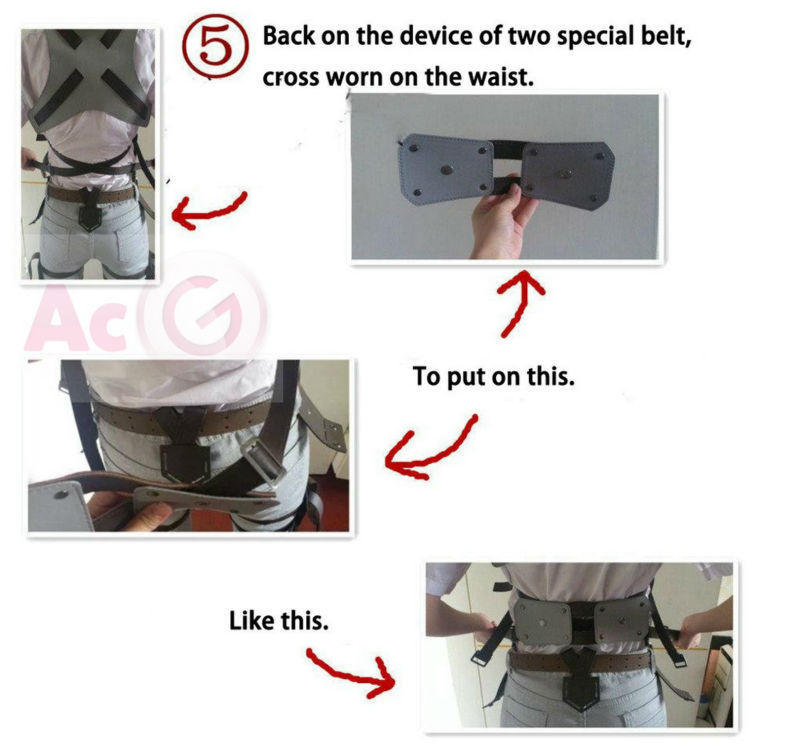 ⑤ Back on the device of two special belt, cross worn on the waist.

AcG

To put on this.

Like this.