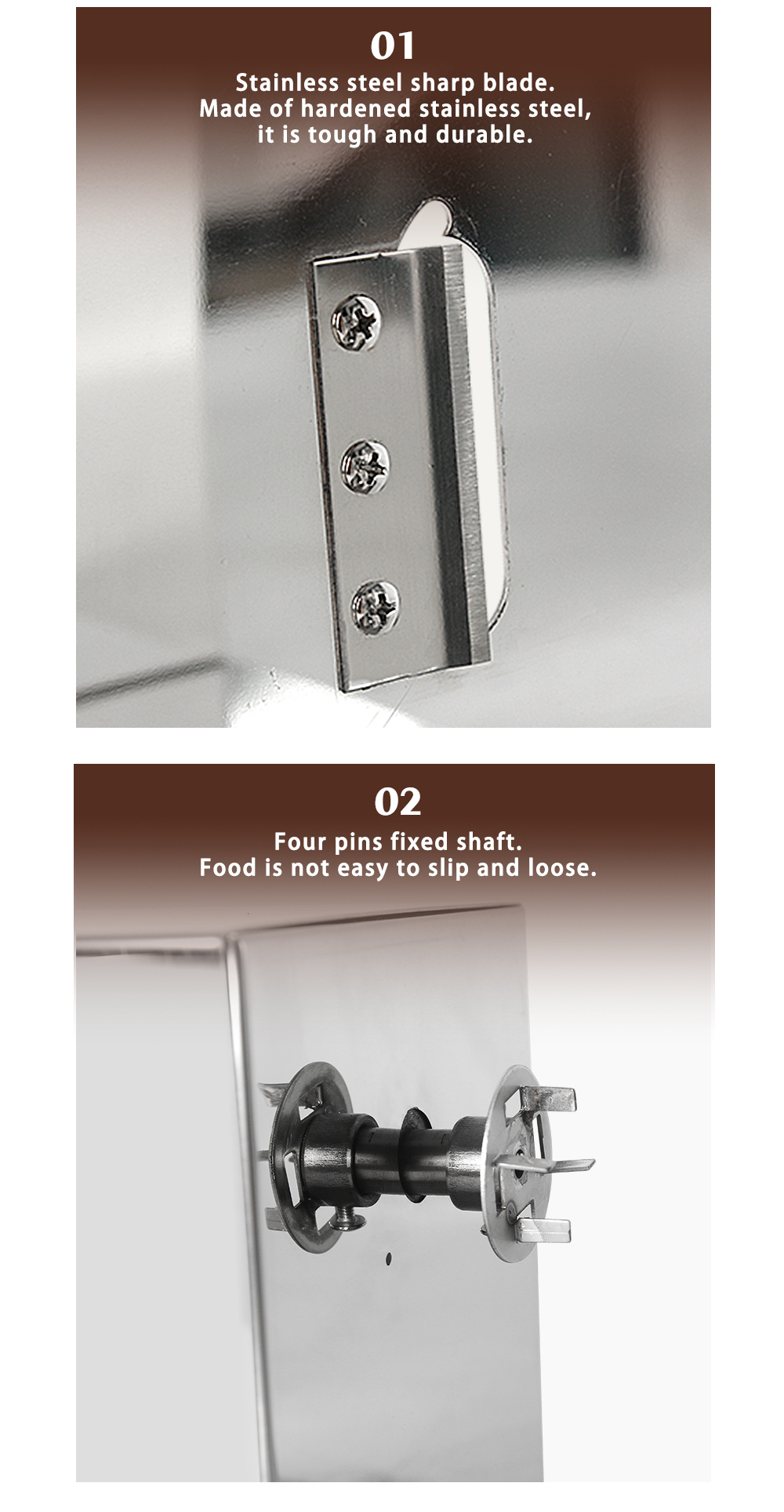 01

Stainless steel sharp blade.
Made of hardened stainless steel,
it is tough and durable.

02

Four pins fixed shaft.
Food is not easy to slip and loose.