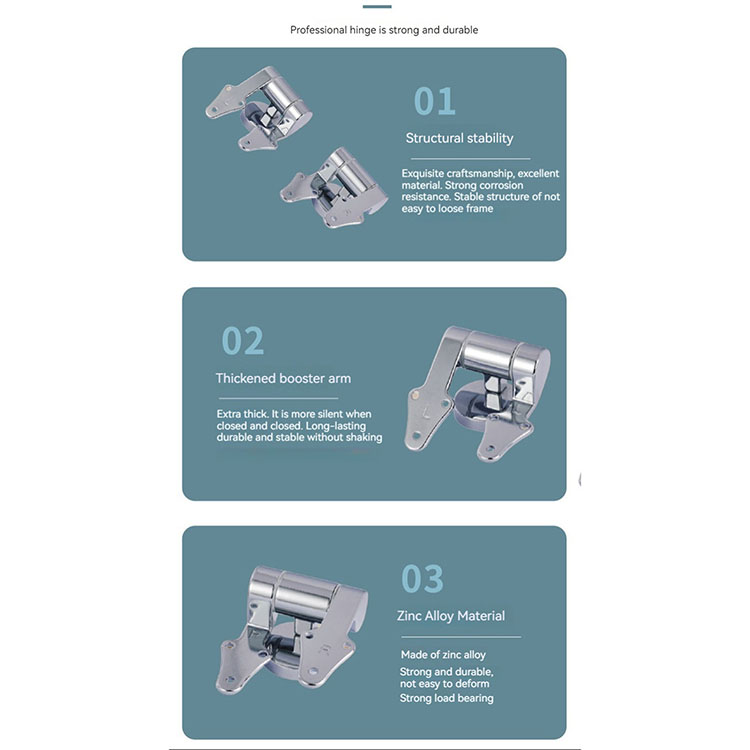 Professional hinge is strong and durable

01

Structural stability

Exquisite craftsmanship, excellent material. Strong corrosion resistance. Stable structure of not easy to loose frame

02

Thickened booster arm

Extra thick. It is more silent when closed and closed. Long-lasting durable and stable without shaking

03

Zinc Alloy Material

Made of zinc alloy

Strong and durable, not easy to deform

Strong load bearing