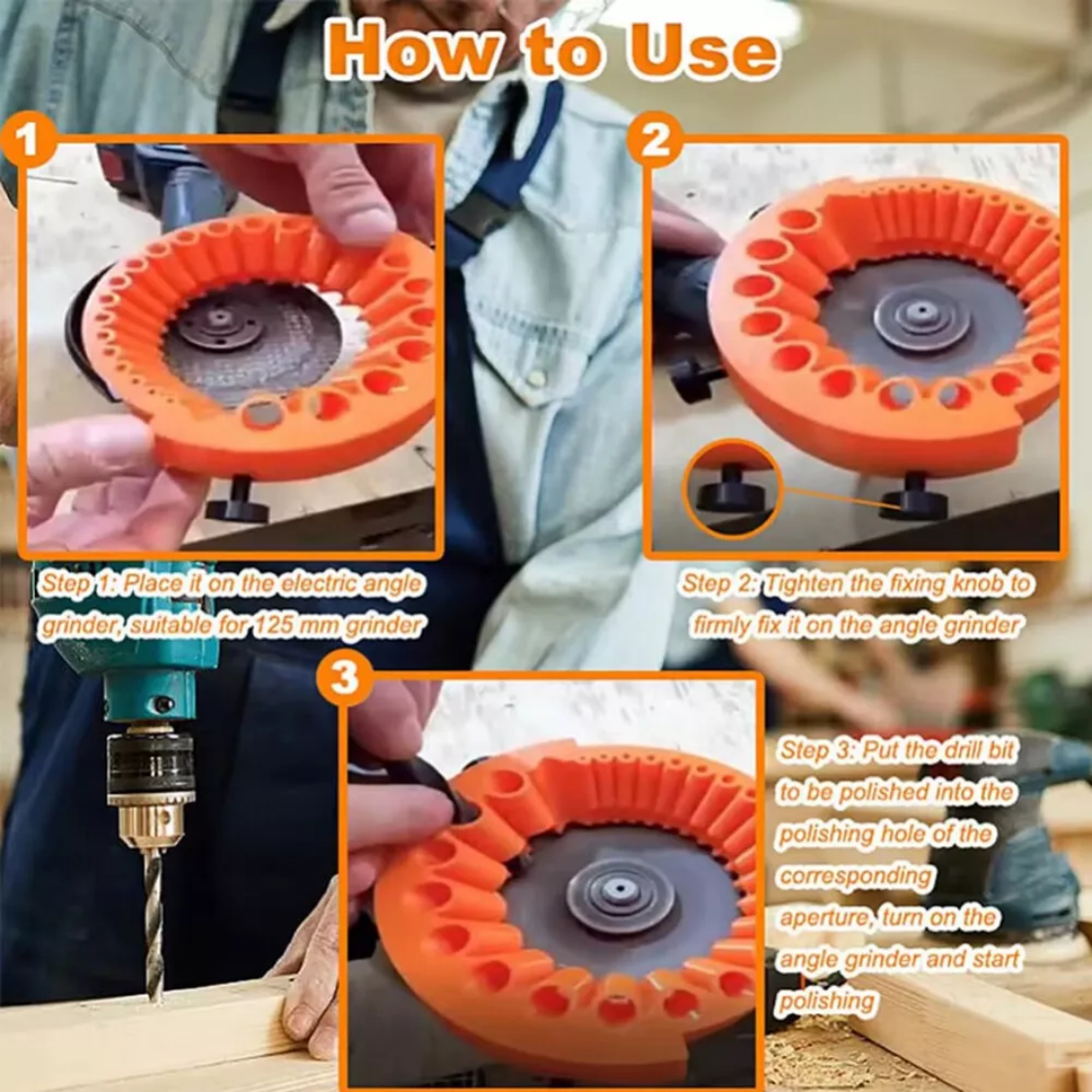 How to Use

1

2

Step 1: Place it on the electric angle grinder, suitable for 125 mm grinder

Step 2: Tighten the fixing knob to firmly fix it on the angle grinder

3

Step 3: Put the drill bit to be polished into the polishing hole of the corresponding aperture, turn on the angle grinder and start polishing