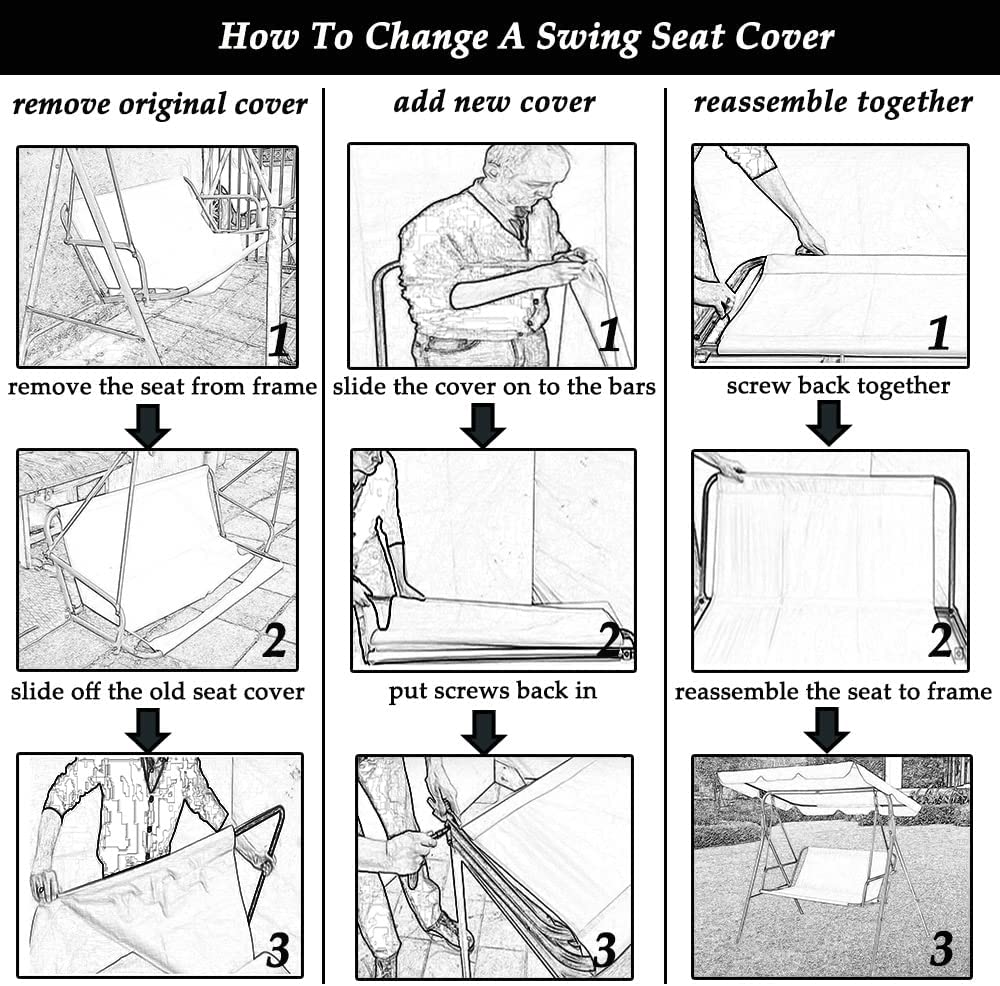 How To Change A Swing Seat Cover

remove original cover

1

remove the seat from frame

2

slide off the old seat cover

3

add new cover

1

slide the cover on to the bars

2

put screws back in

3

reassemble together

1

screw back together

2

reassemble the seat to frame

3