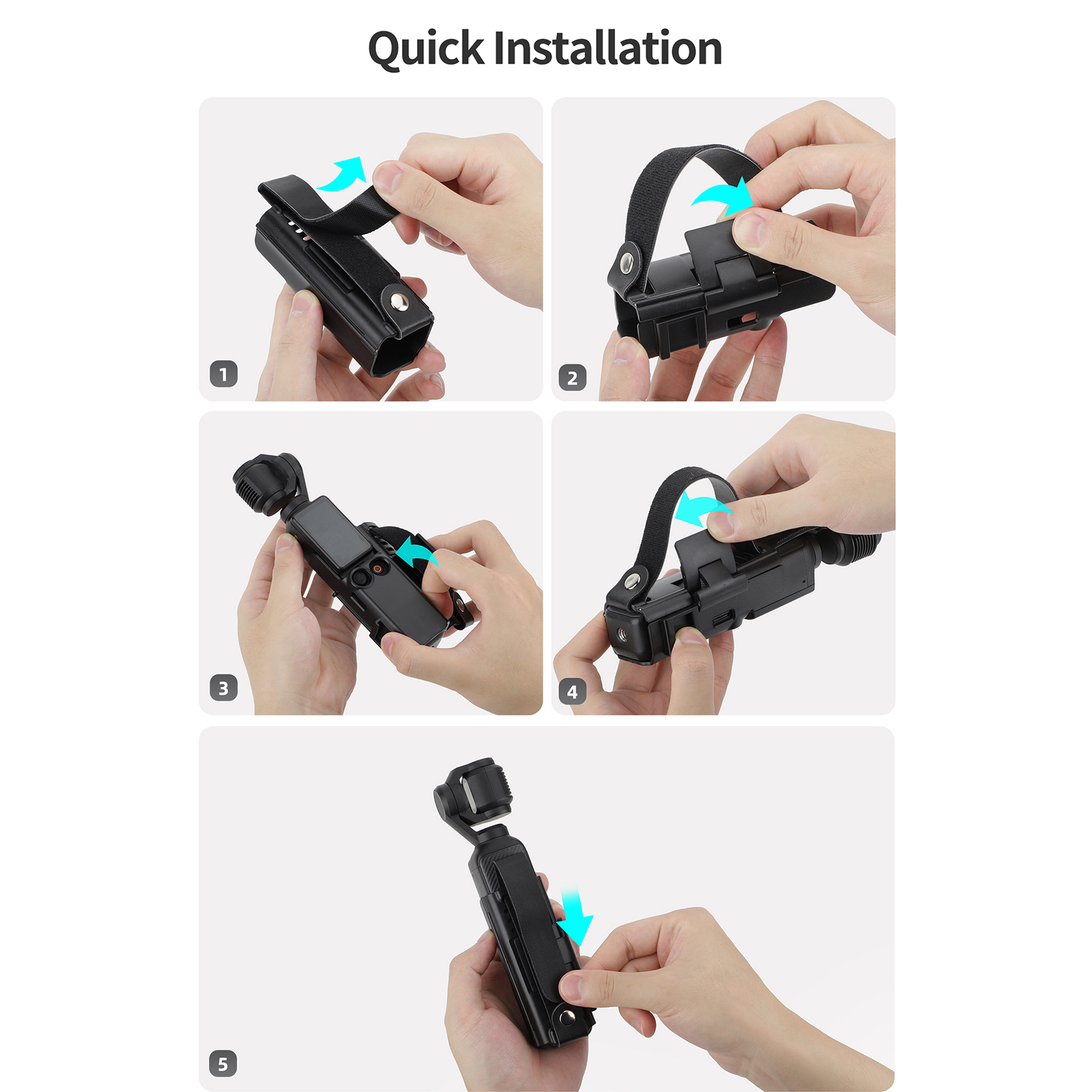 Quick Installation

1

2

3

4

5