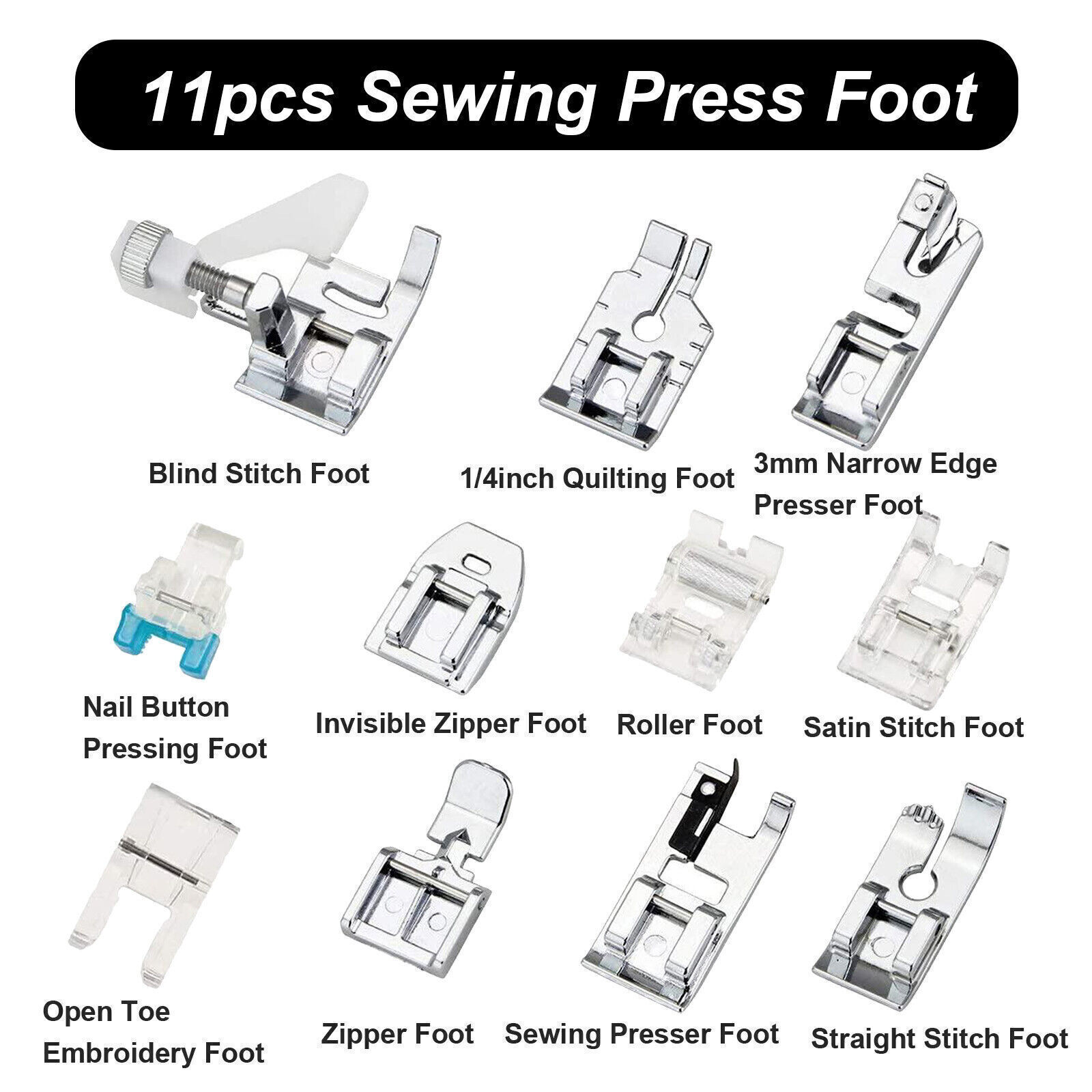 11pcs Sewing Press Foot

Blind Stitch Foot

1/4inch Quilting Foot

3mm Narrow Edge Presser Foot

Nail Button Pressing Foot

Invisible Zipper Foot

Roller Foot

Satin Stitch Foot

Open Toe Embroidery Foot

Zipper Foot

Sewing Presser Foot

Straight Stitch Foot