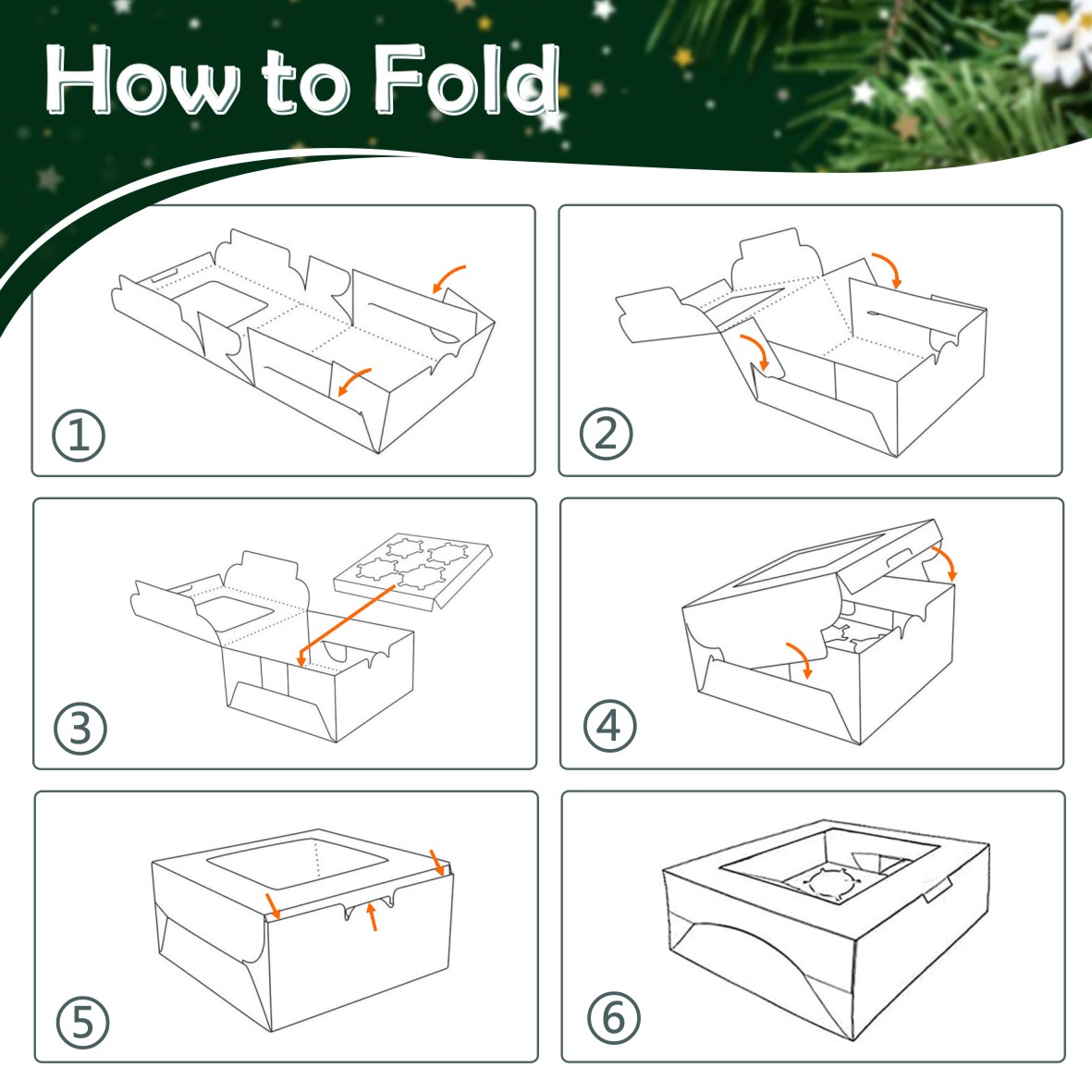 How to Fold

①

②

③

④

⑤

⑥