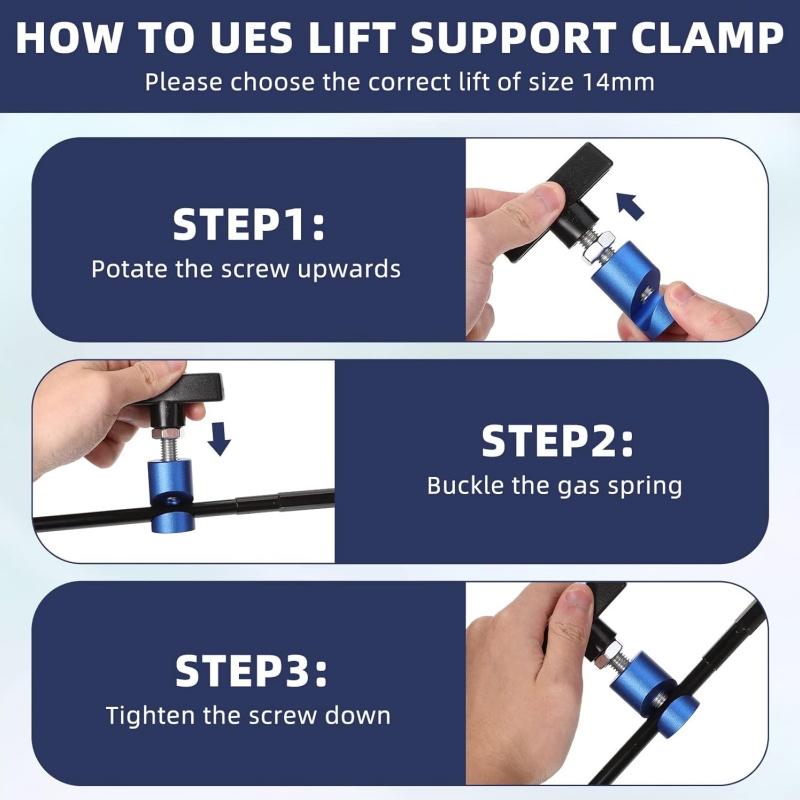 HOW TO UES LIFT SUPPORT CLAMP
Please choose the correct lift of size 14mm

STEP1:
Potate the screw upwards

STEP2:
Buckle the gas spring

STEP3:
Tighten the screw down