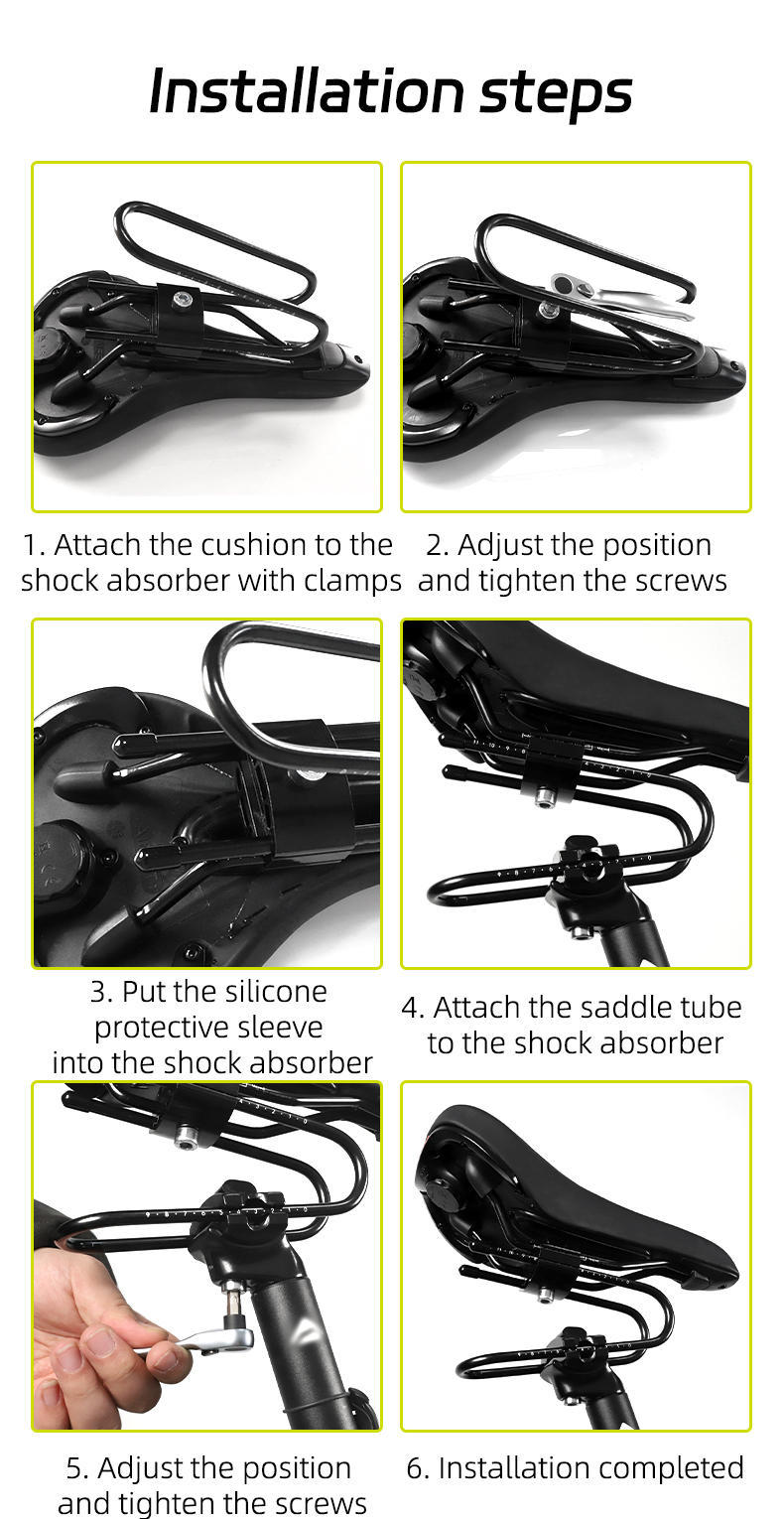 Installation steps

1. Attach the cushion to the shock absorber with clamps

2. Adjust the position and tighten the screws

3. Put the silicone protective sleeve into the shock absorber

4. Attach the saddle tube to the shock absorber

5. Adjust the position and tighten the screws

6. Installation completed