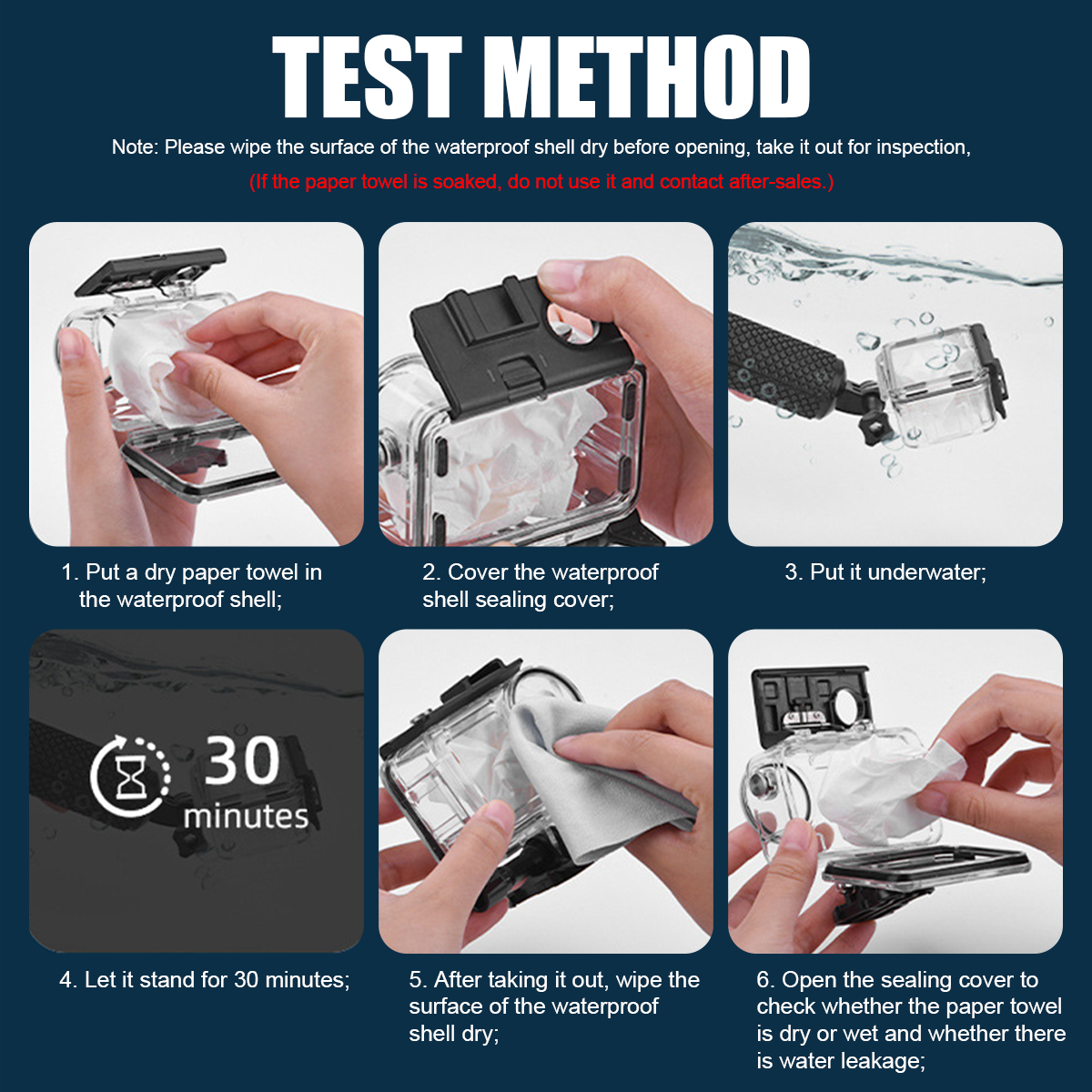 TEST METHOD

Note: Please wipe the surface of the waterproof shell dry before opening, take it out for inspection,

(If the paper towel is soaked, do not use it and contact after-sales.)

1. Put a dry paper towel in the waterproof shell;

2. Cover the waterproof shell sealing cover;

3. Put it underwater;

30 minutes

4. Let it stand for 30 minutes;

5. After taking it out, wipe the surface of the waterproof shell dry;

6. Open the sealing cover to check whether the paper towel is dry or wet and whether there is water leakage;