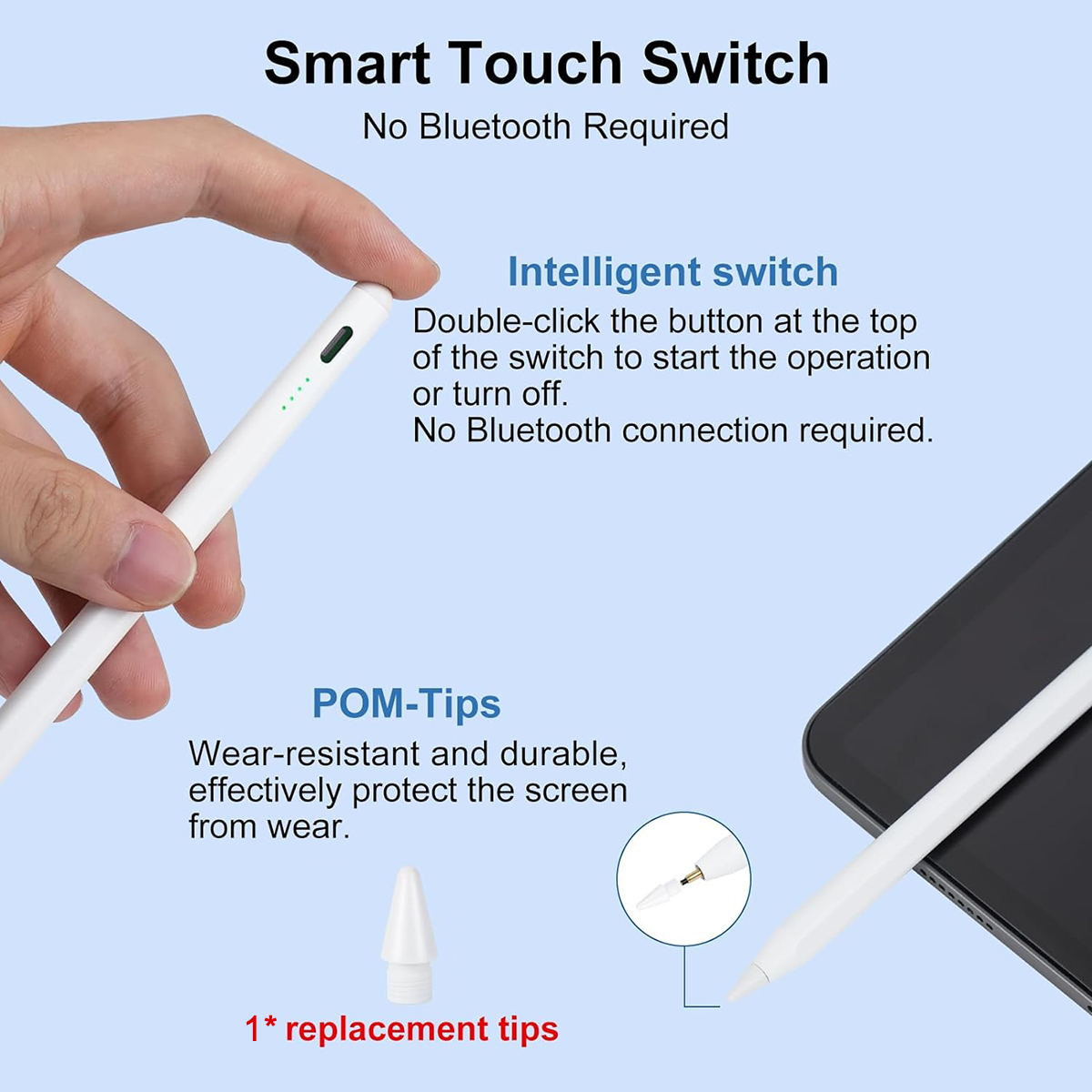 Smart Touch Switch
No Bluetooth Required

Intelligent switch
Double-click the button at the top of the switch to start the operation or turn off.
No Bluetooth connection required.

POM-Tips
Wear-resistant and durable, effectively protect the screen from wear.

1* replacement tips