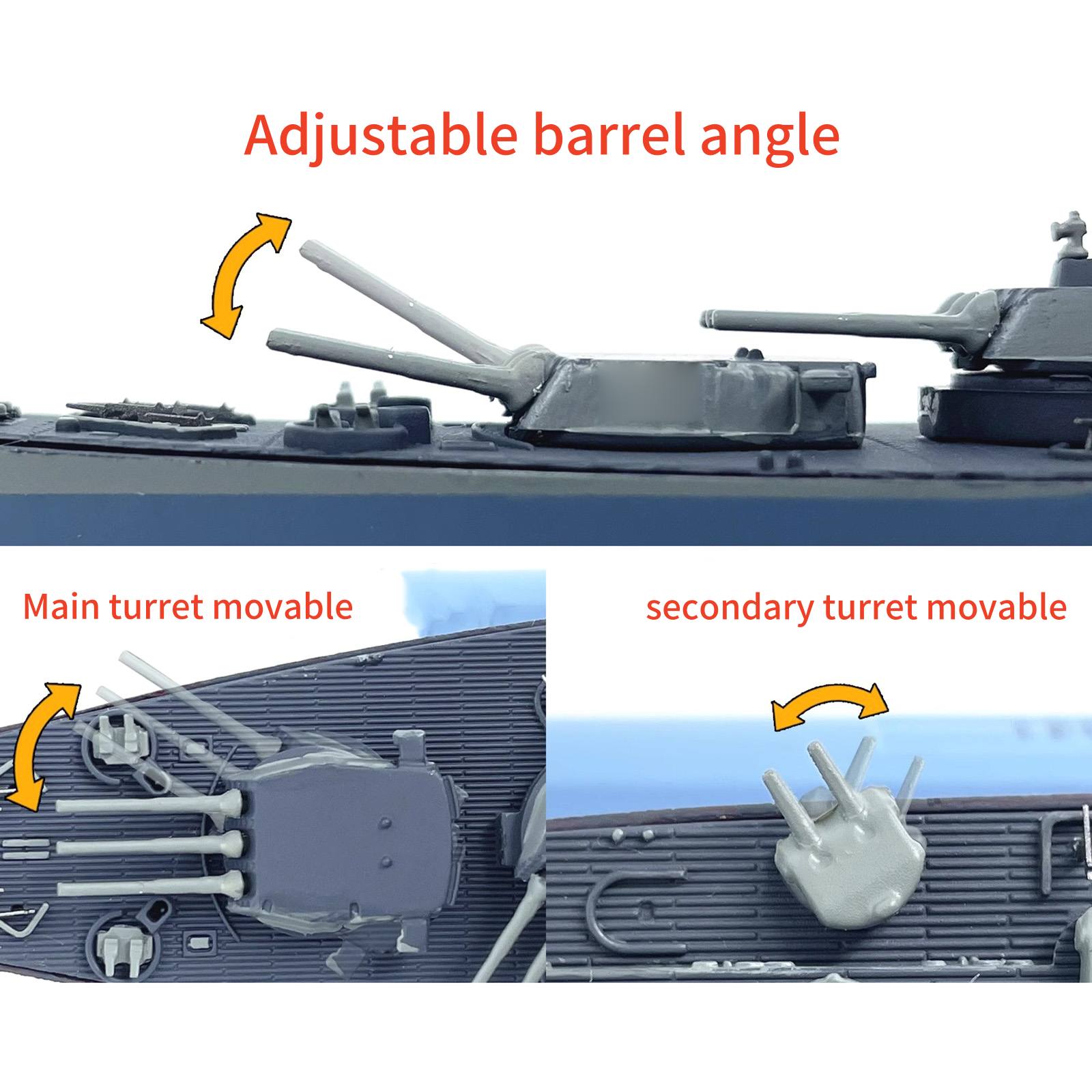 Adjustable barrel angle

Main turret movable

secondary turret movable