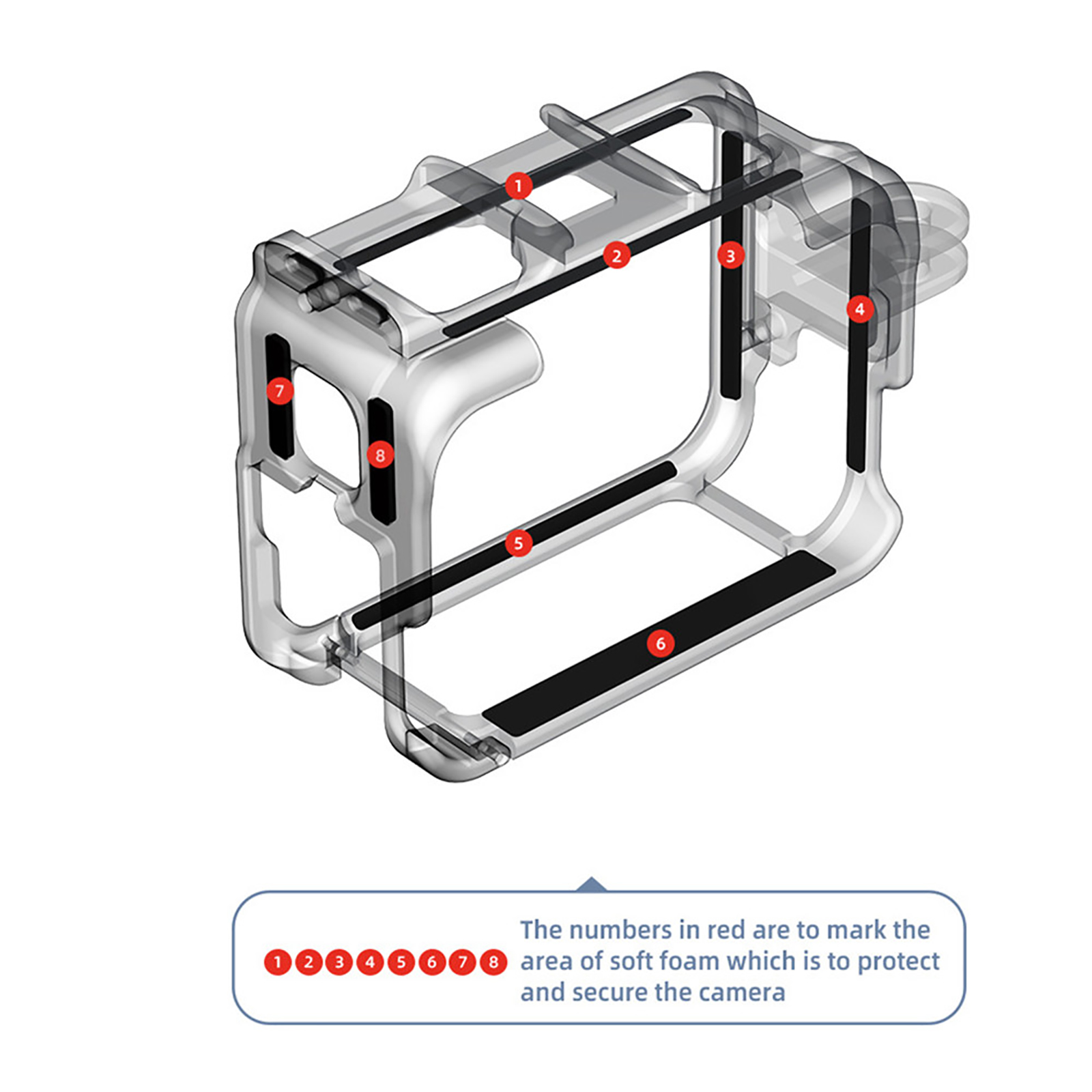 1
2
3
4
7
8
5
6

1 2 3 4 5 6 7 8 The numbers in red are to mark the area of soft foam which is to protect and secure the camera