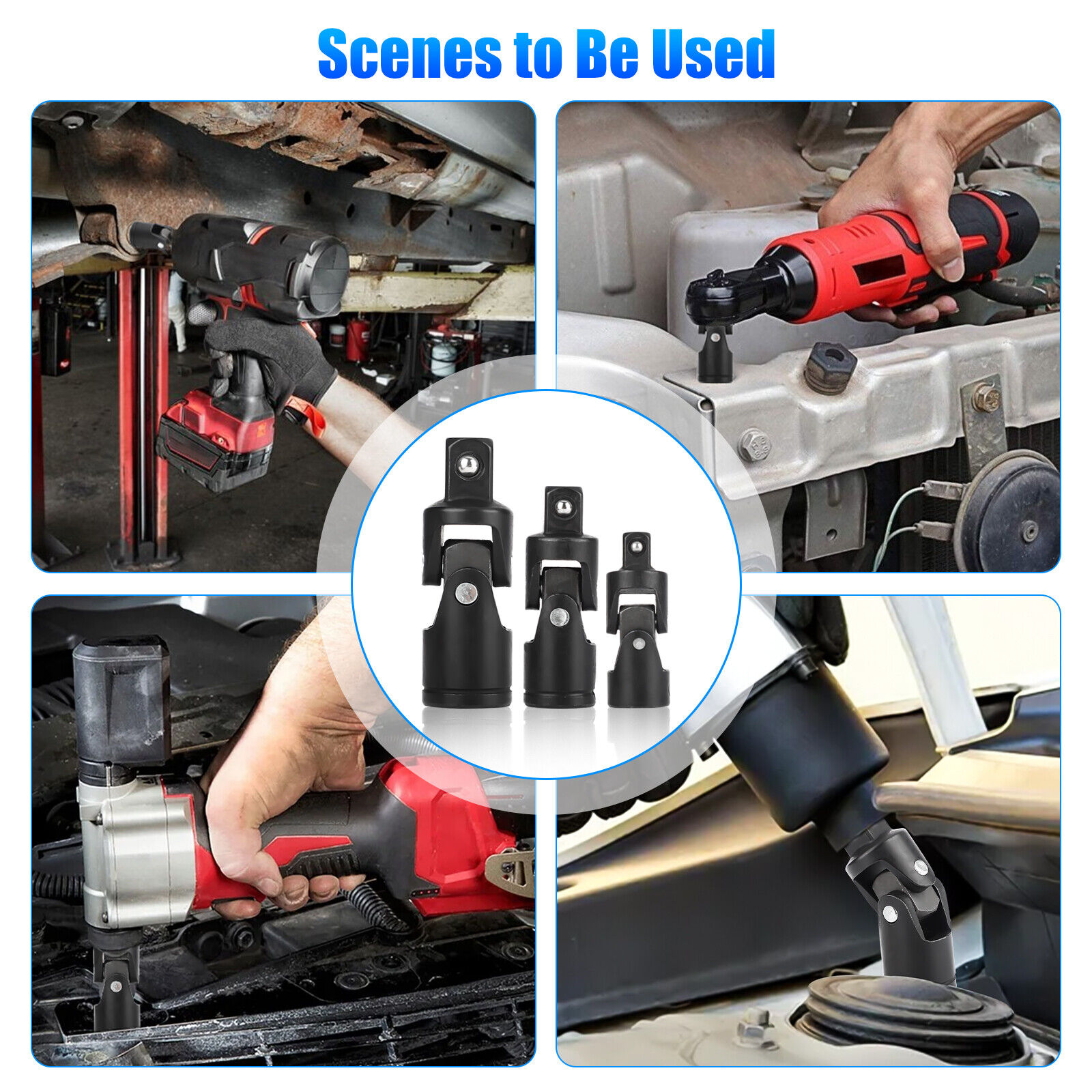 Scenes to Be Used