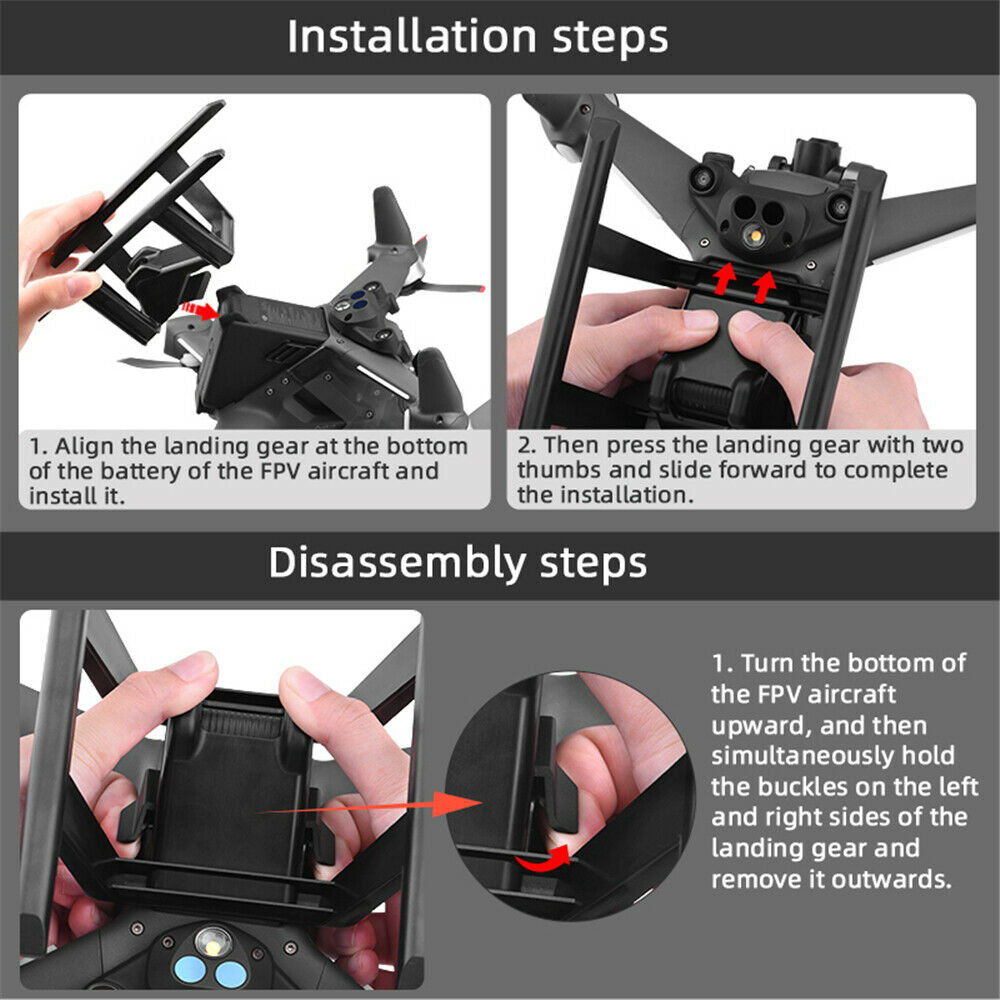 Installation steps

1. Align the landing gear at the bottom of the battery of the FPV aircraft and install it.

2. Then press the landing gear with two thumbs and slide forward to complete the installation.

Disassembly steps

1. Turn the bottom of the FPV aircraft upward, and then simultaneously hold the buckles on the left and right sides of the landing gear and remove it outwards.