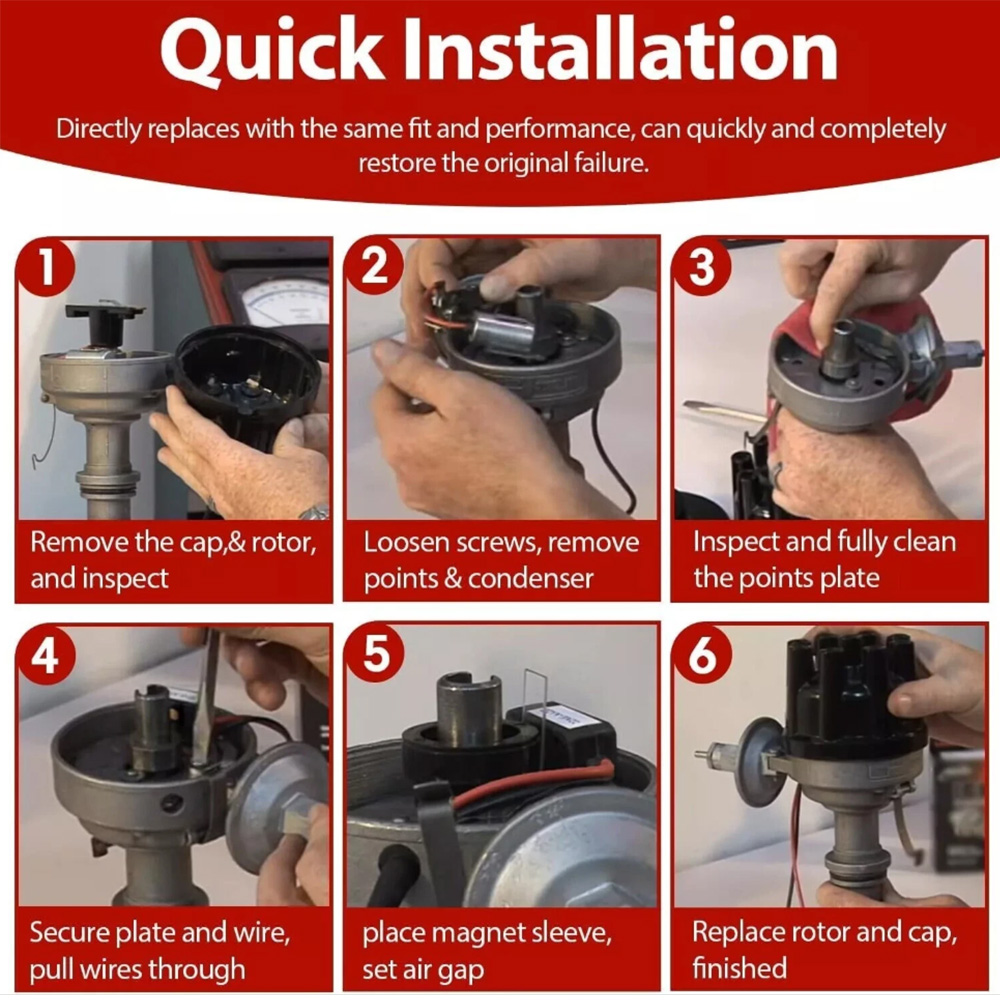 Quick Installation

Directly replaces with the same fit and performance, can quickly and completely restore the original failure.

1

Remove the cap,& rotor, and inspect

2

Loosen screws, remove points & condenser

3

Inspect and fully clean the points plate

4

Secure plate and wire, pull wires through

5

place magnet sleeve, set air gap

6

Replace rotor and cap, finished