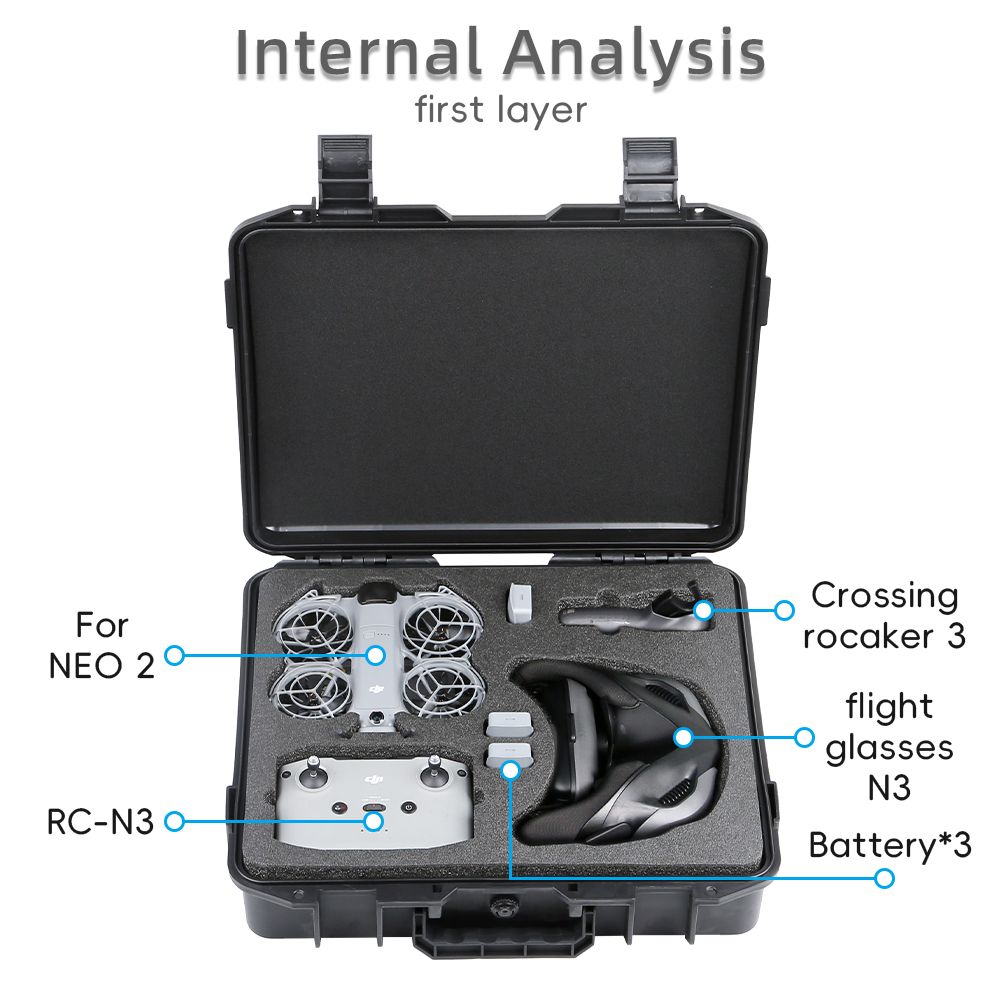 Internal Analysis
first layer

For NEO 2

RC-N3

Crossing rocaker 3

flight glasses N3

Battery*3