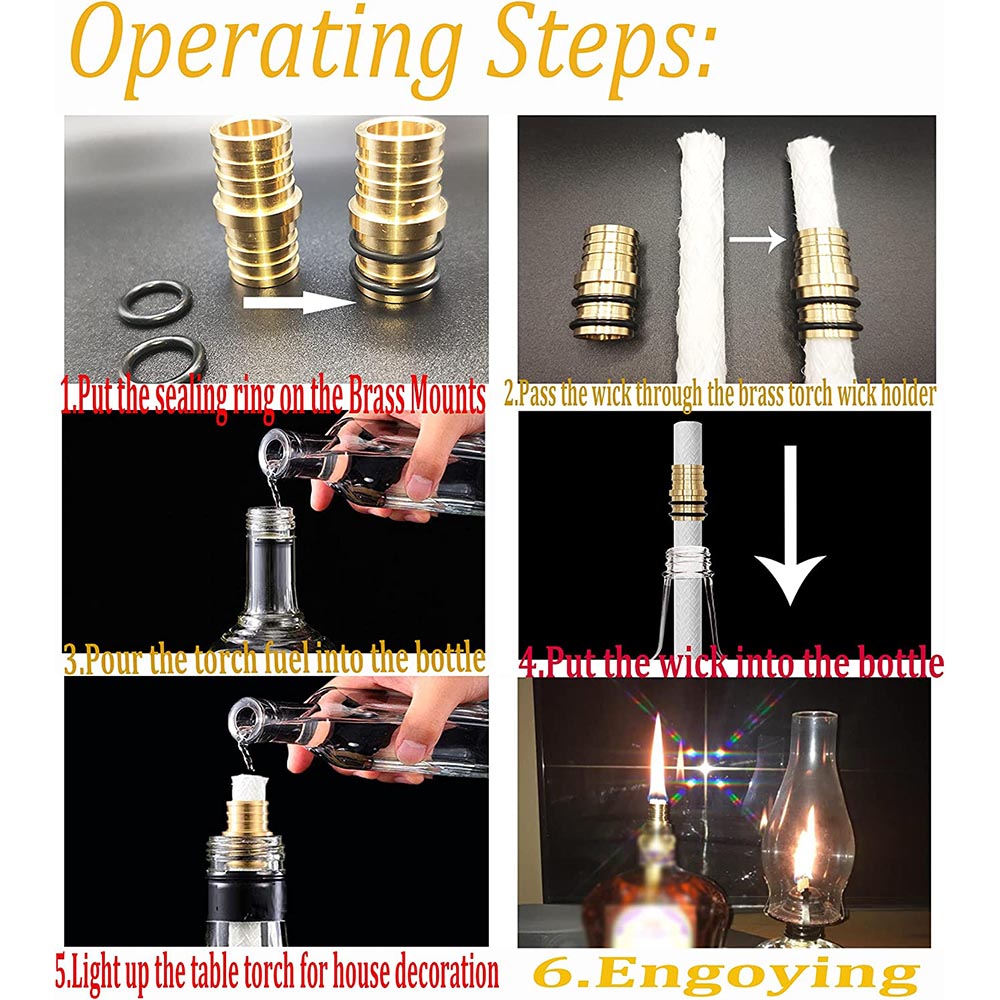 Operating Steps:

1.Put the sealing ring on the Brass Mounts

2.Pass the wick through the brass torch wick holder

3.Pour the torch fuel into the bottle

4.Put the wick into the bottle

5.Light up the table torch for house decoration

6.Engoying