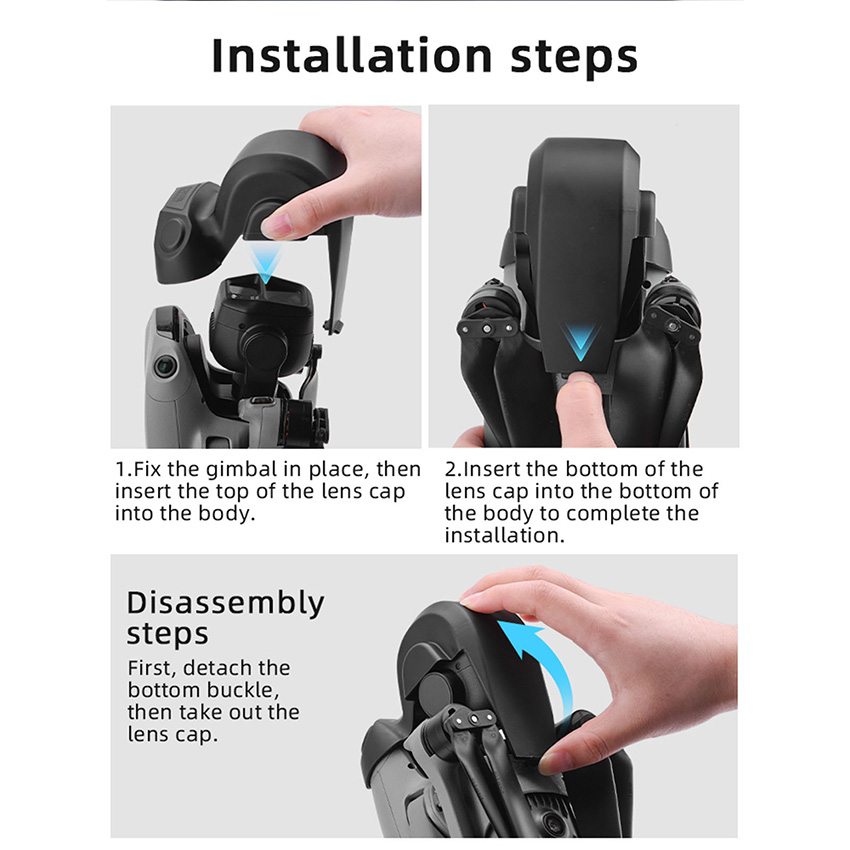 Installation steps

1.Fix the gimbal in place, then insert the top of the lens cap into the body.

2.Insert the bottom of the lens cap into the bottom of the body to complete the installation.

Disassembly steps

First, detach the bottom buckle, then take out the lens cap.