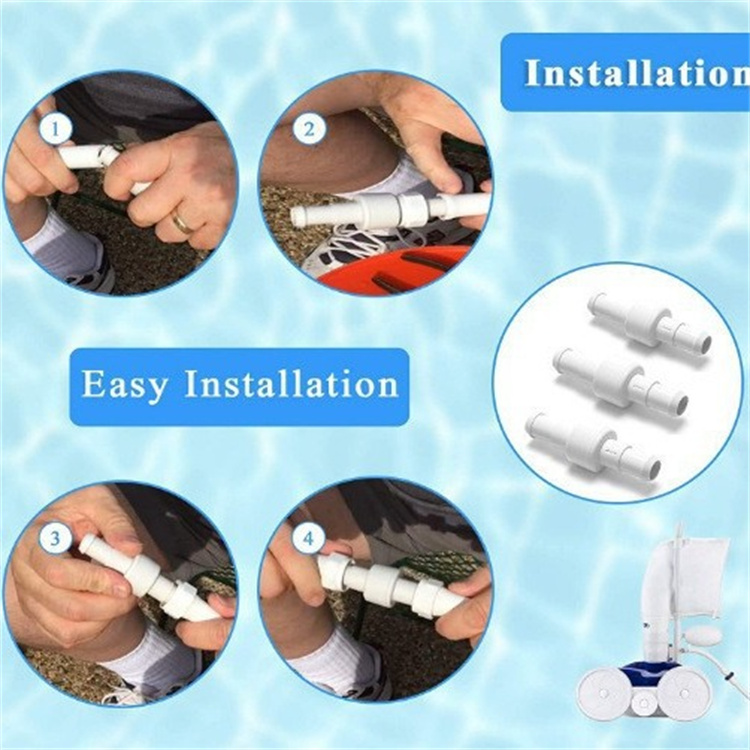 Installation

1

2

Easy Installation

3

4