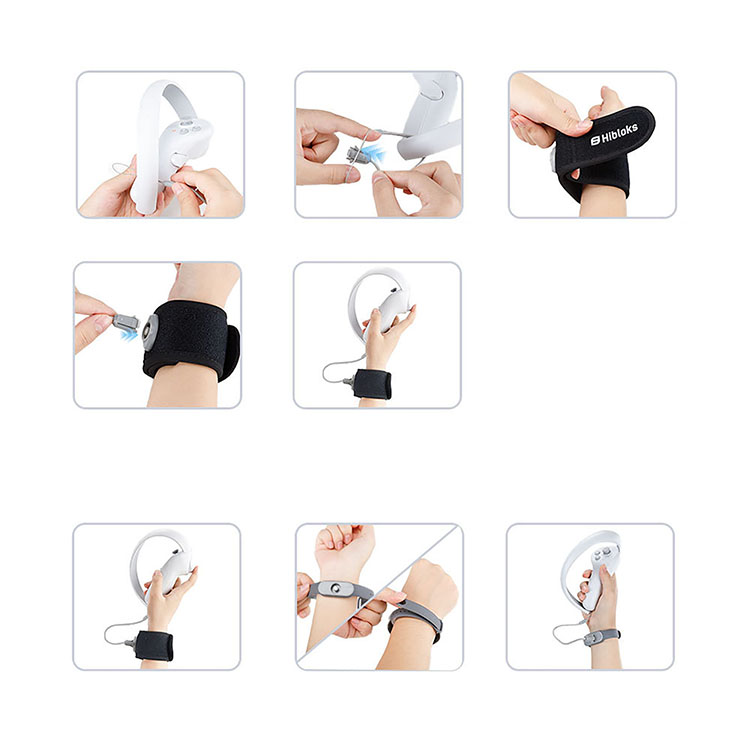 Hibloks