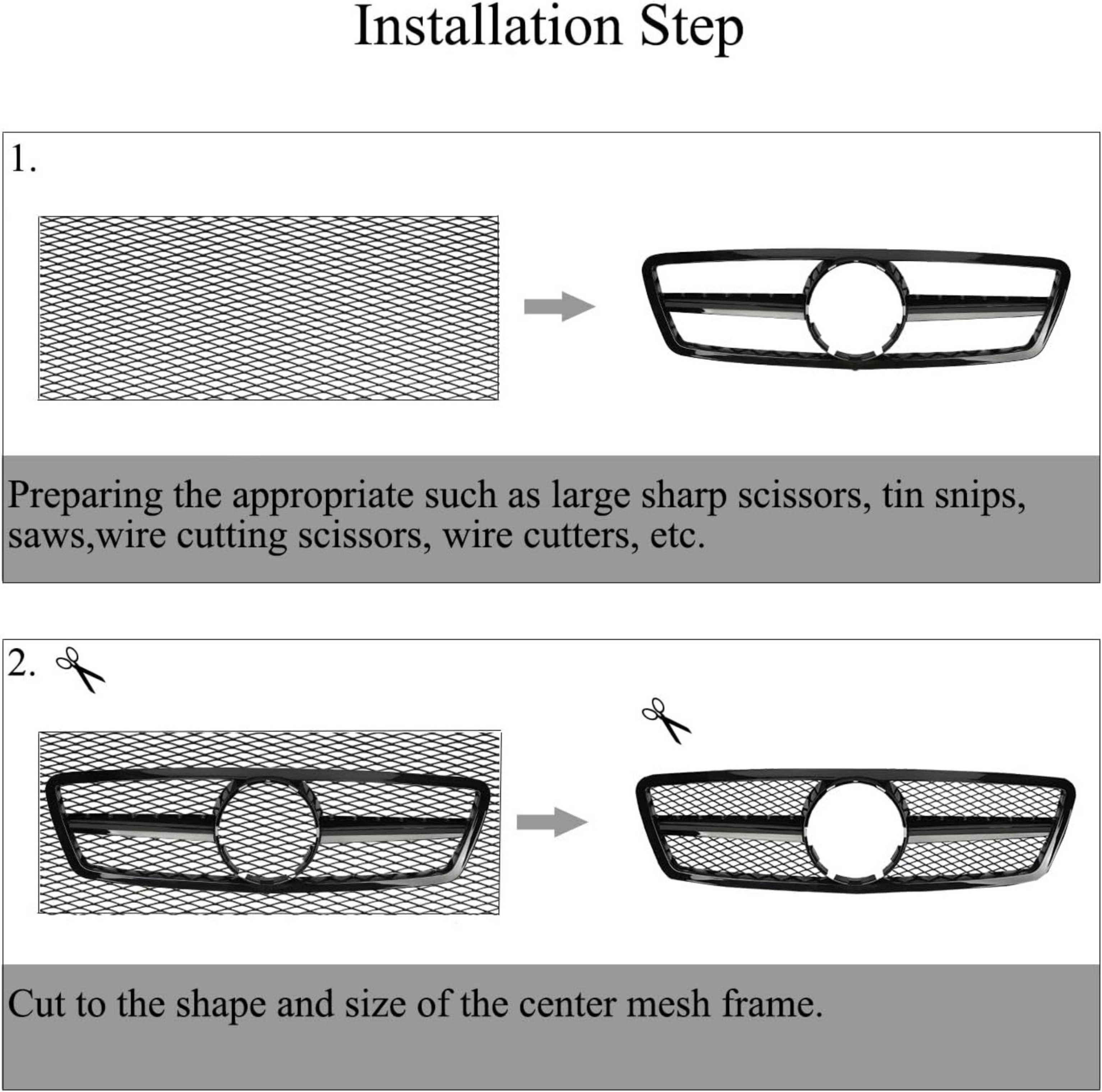 Installation Step

1.

Preparing the appropriate such as large sharp scissors, tin snips, saws,wire cutting scissors, wire cutters, etc.

2.

Cut to the shape and size of the center mesh frame.