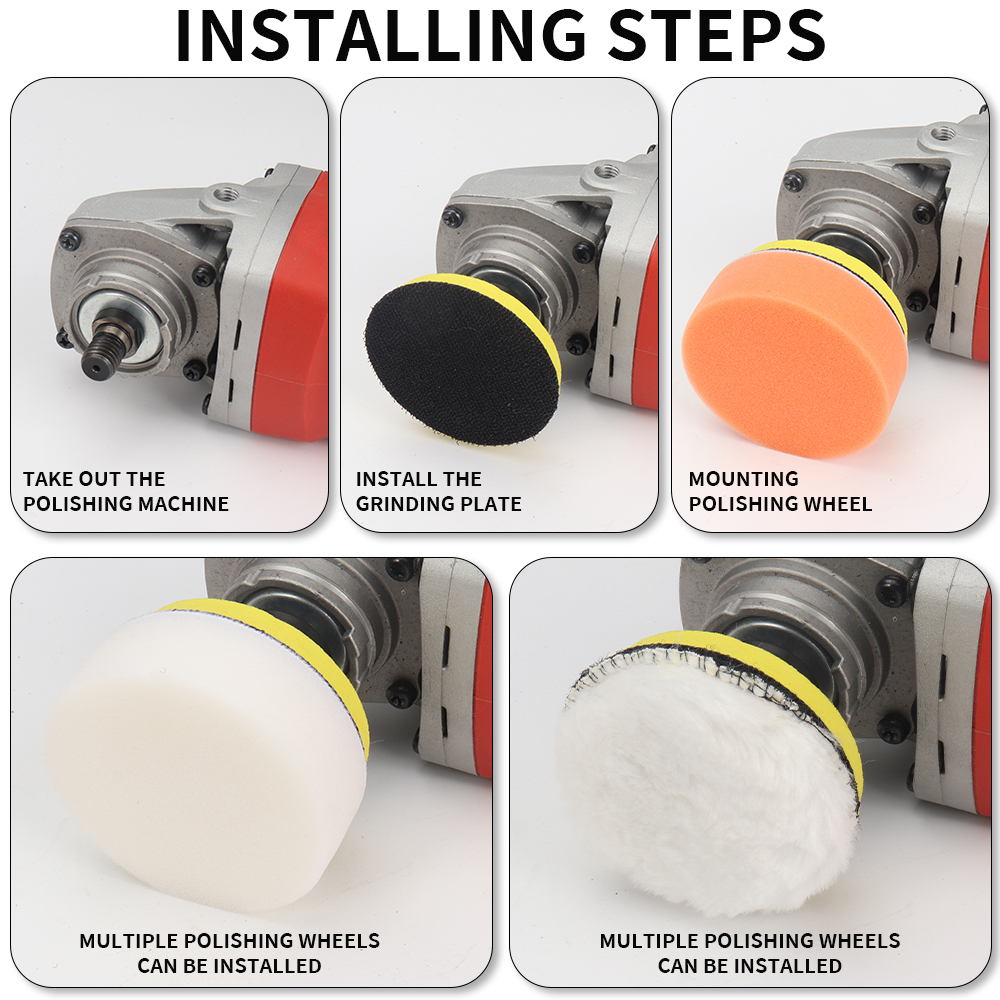 INSTALLING STEPS

TAKE OUT THE POLISHING MACHINE

INSTALL THE GRINDING PLATE

MOUNTING POLISHING WHEEL

MULTIPLE POLISHING WHEELS CAN BE INSTALLED

MULTIPLE POLISHING WHEELS CAN BE INSTALLED